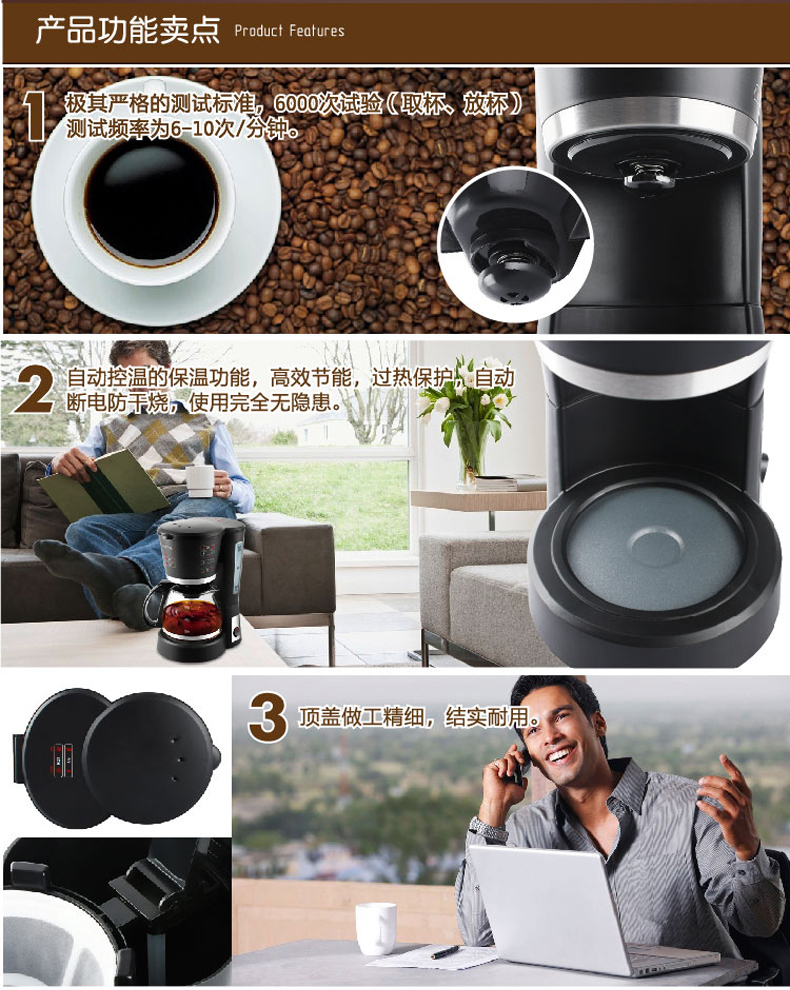 产品功能卖点 Product Features

1 极其严格的测试标准，6000次试验（取杯、放杯）测试频率为6-10次/分钟。

2 自动控温的保温功能，高效节能，过热保护，自动断电防干烧，使用完全无隐患。

3 顶盖做工精细，结实耐用。