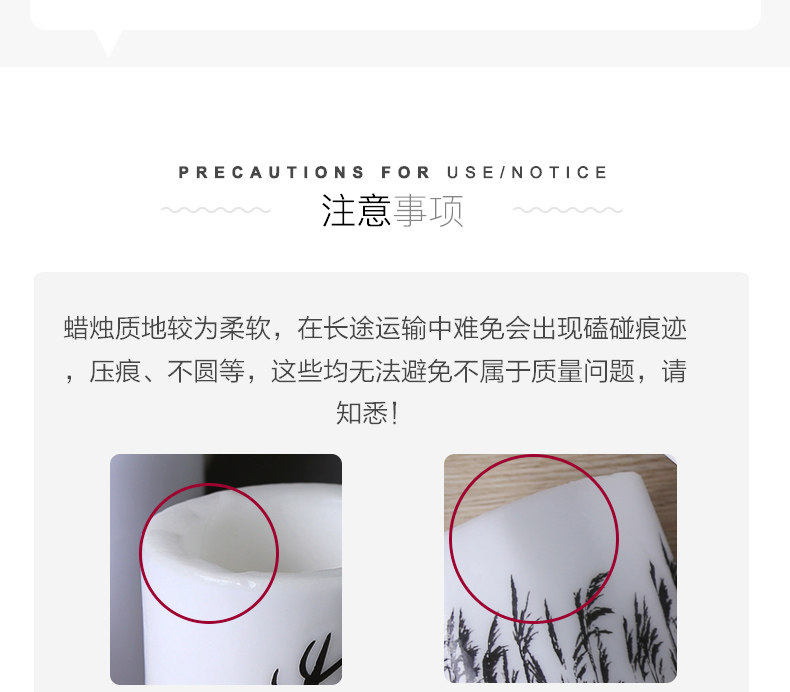 PRECAUTIONS FOR USE/NOTICE

注意事项

蜡烛质地较为柔软，在长途运输中难免会出现磕碰痕迹，压痕、不圆等，这些均无法避免不属于质量问题，请知悉！