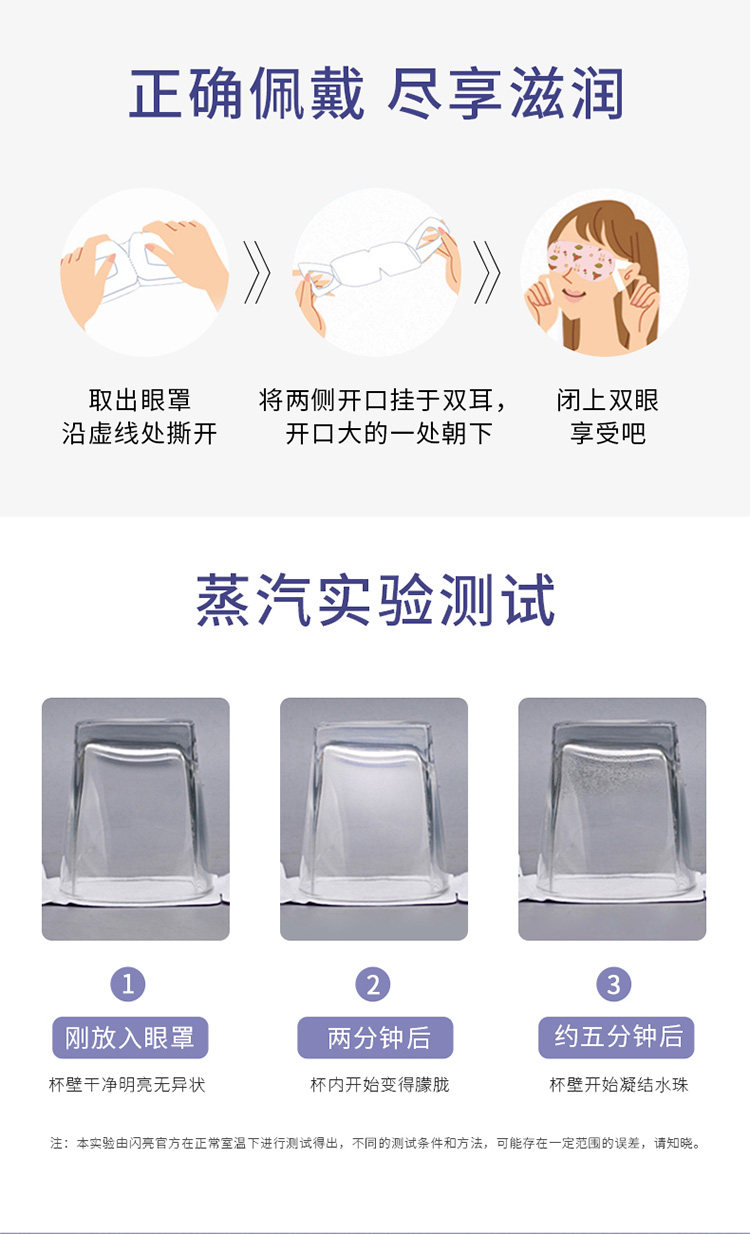 正确佩戴 尽享滋润

取出眼罩
沿虚线处撕开

将两侧开口挂于双耳，
开口大的一处朝下

闭上双眼
享受吧

蒸汽实验测试

1
刚放入眼罩
杯壁干净明亮无异状

2
两分钟后
杯内开始变得朦胧

3
约五分钟后
杯壁开始凝结水珠

注：本实验由闪亮官方在正常室温下进行测试得出，不同的测试条件和方法，可能存在一定范围的误差，请知晓。