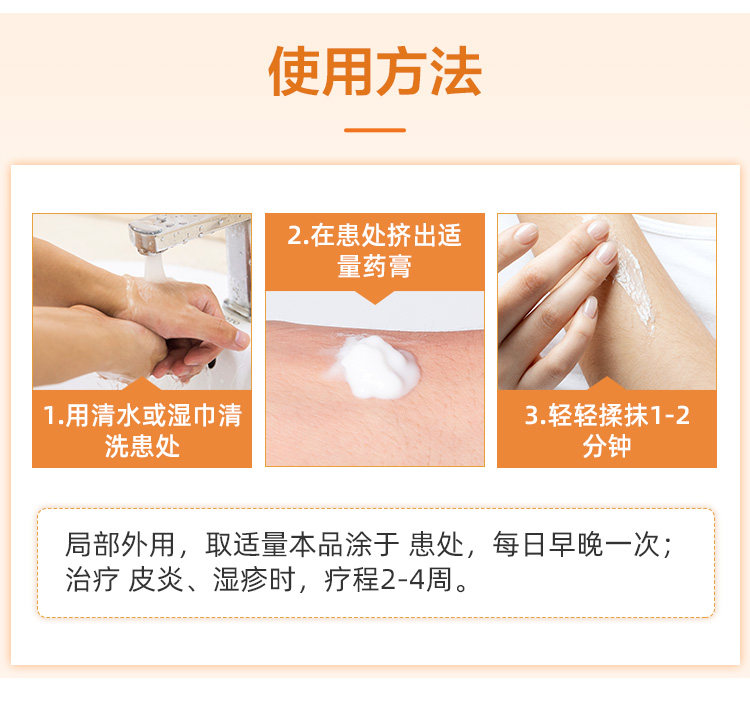 使用方法

1.用清水或湿巾清洗患处

2.在患处挤出适量药膏

3.轻轻揉抹1-2分钟

局部外用，取适量本品涂于 患处，每日早晚一次；治疗 皮炎、湿疹时，疗程2-4周。