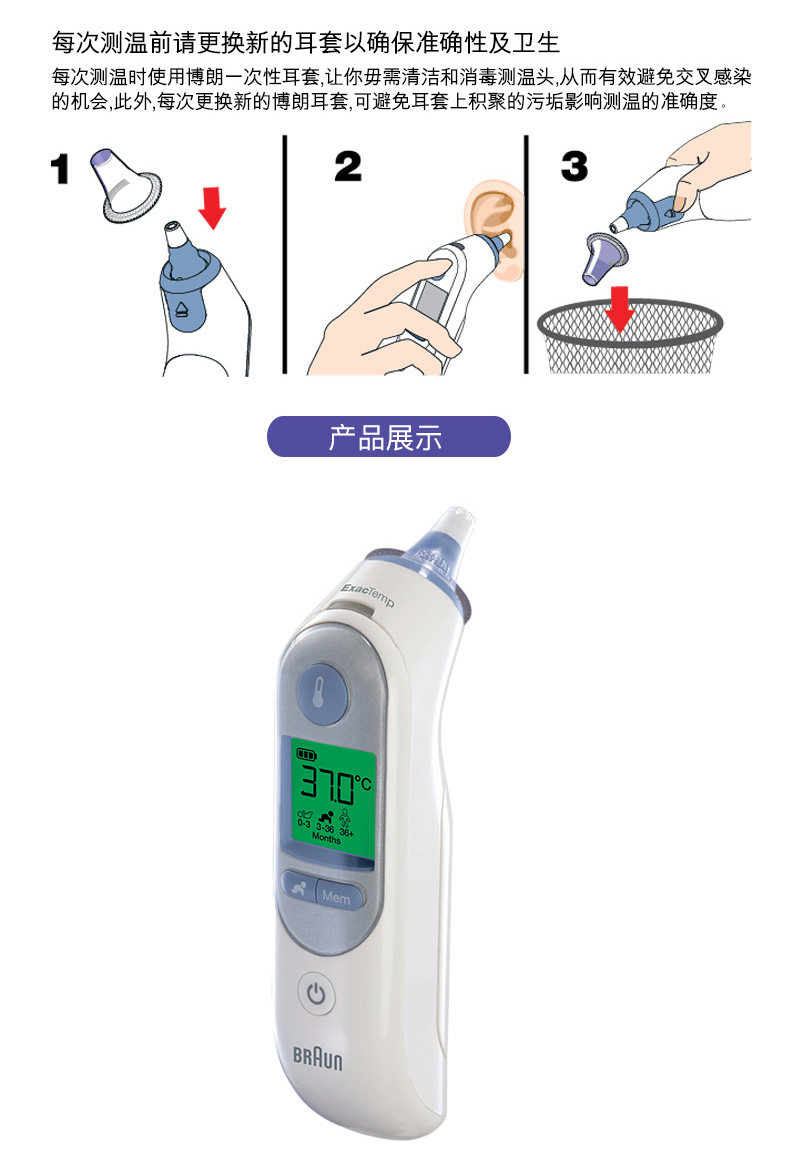 每次测温前请更换新的耳套以确保准确性及卫生

每次测温时使用博朗一次性耳套,让你毋需清洁和消毒测温头,从而有效避免交叉感染的机会,此外,每次更换新的博朗耳套,可避免耳套上积聚的污垢影响测温的准确度。

1

2

3

产品展示

ExacTemp

37.0°C

0-3 3-36 36+
Months

Mem

BRAUN