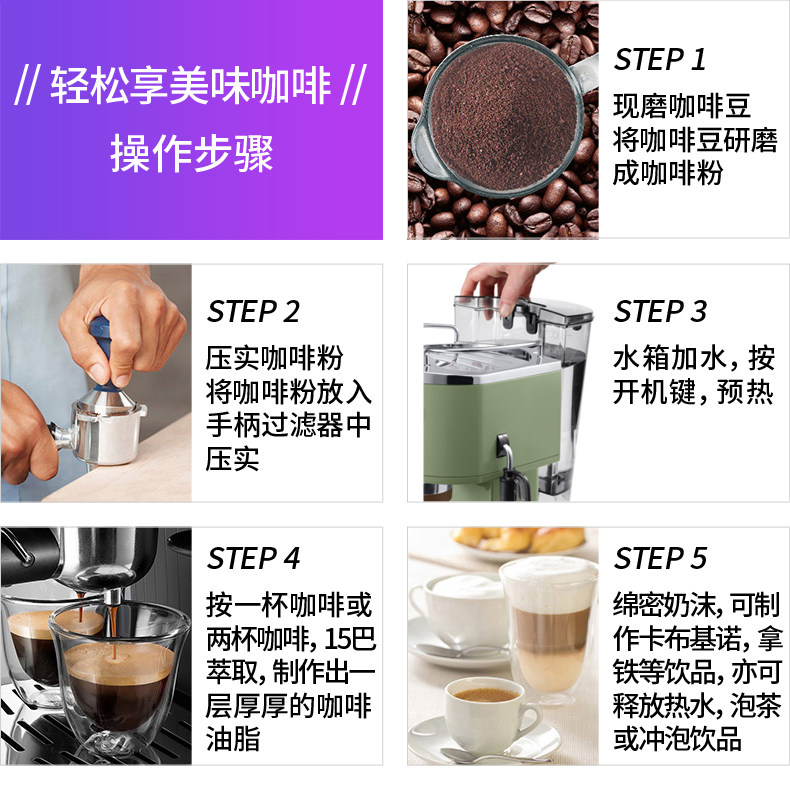 // 轻松享美味咖啡 //
操作步骤

STEP 1
现磨咖啡豆
将咖啡豆研磨成咖啡粉

STEP 2
压实咖啡粉
将咖啡粉放入手柄过滤器中压实

STEP 3
水箱加水，按开机键，预热

STEP 4
按一杯咖啡或两杯咖啡，15巴萃取，制作出一层厚厚的咖啡油脂

STEP 5
绵密奶沫，可制作卡布基诺，拿铁等饮品，亦可释放热水，泡茶或冲泡饮品