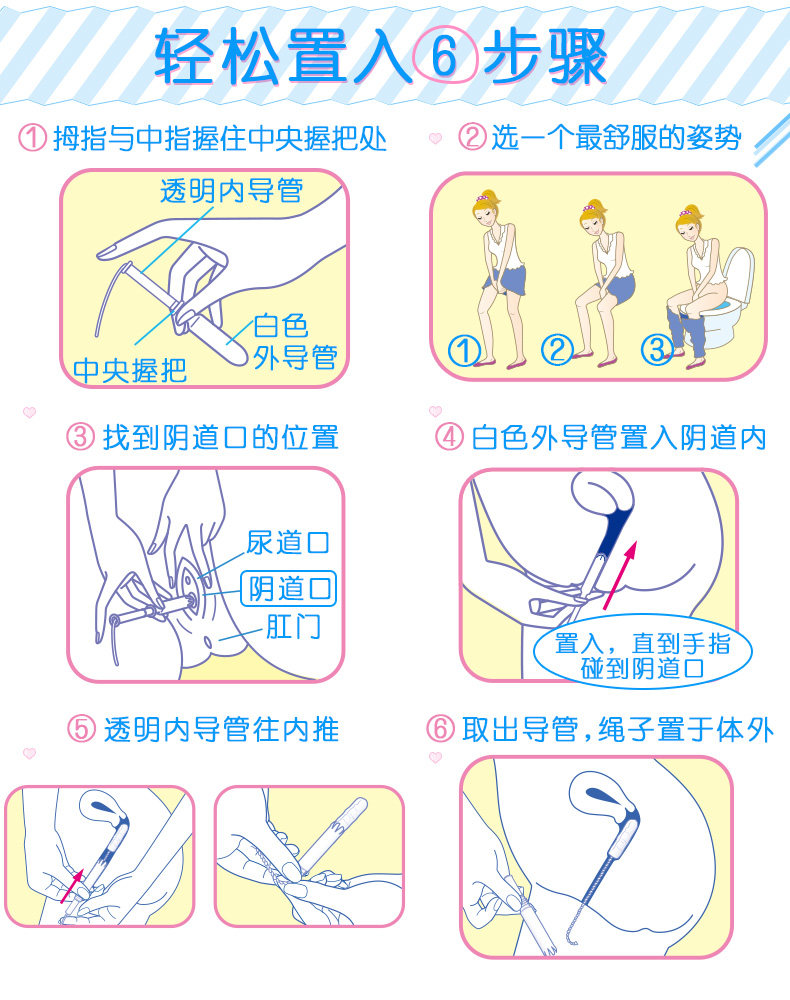 轻松置入⑥步骤

① 拇指与中指握住中央握把处

透明内导管

白色外导管

中央握把

② 选一个最舒服的姿势

① ② ③

③ 找到阴道口的位置

尿道口

阴道口

肛门

④ 白色外导管置入阴道内

置入，直到手指碰到阴道口

⑤ 透明内导管往内推

⑥ 取出导管，绳子置于体外