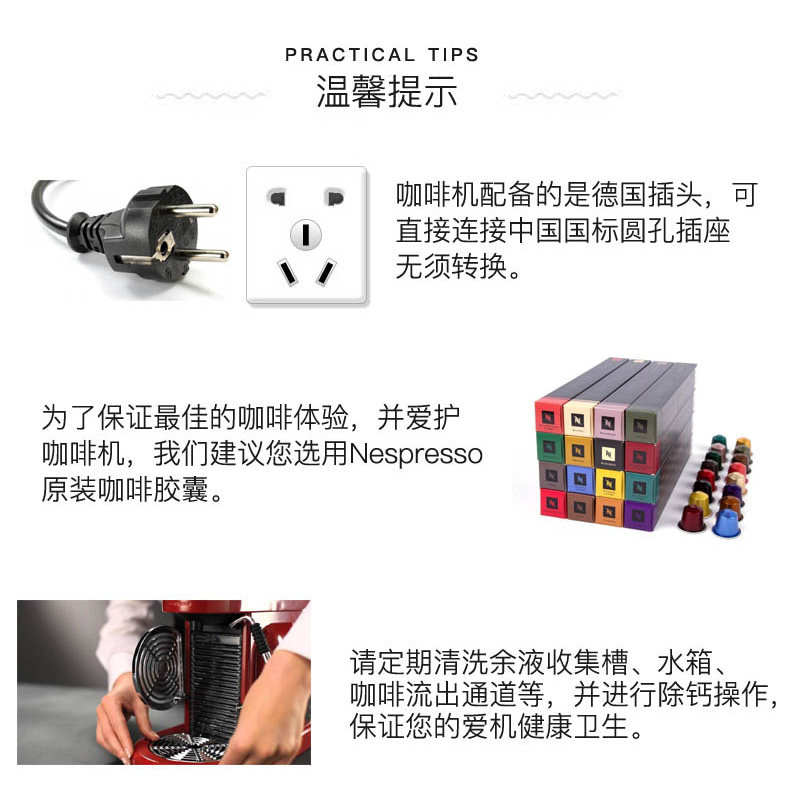 PRACTICAL TIPS
温馨提示

咖啡机配备的是德国插头，可直接连接中国国标圆孔插座无须转换。

为了保证最佳的咖啡体验，并爱护咖啡机，我们建议您选用Nespresso原装咖啡胶囊。

请定期清洗余液收集槽、水箱、咖啡流出通道等，并进行除钙操作，保证您的爱机健康卫生。