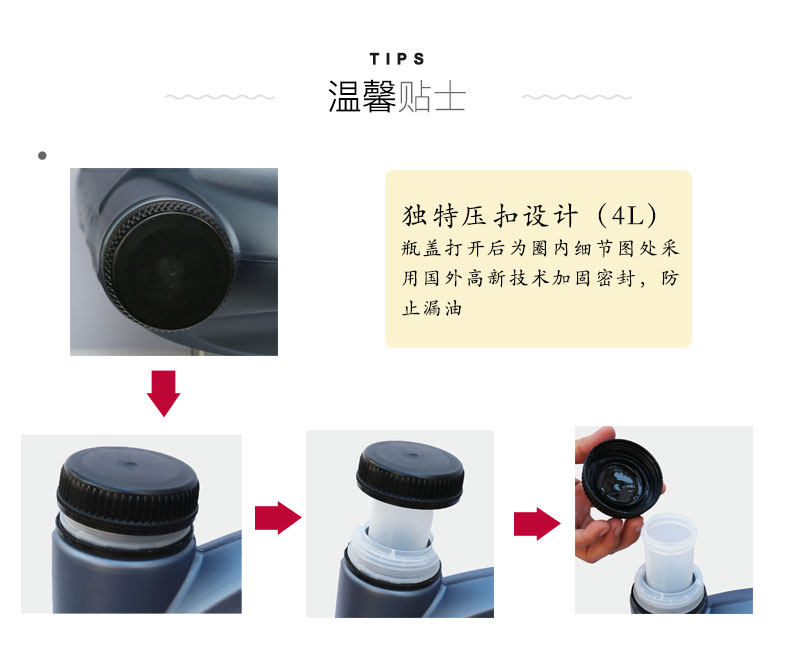 TIPS
温馨贴士

独特压扣设计（4L）
瓶盖打开后为圈内细节图处采用国外高新技术加固密封，防止漏油