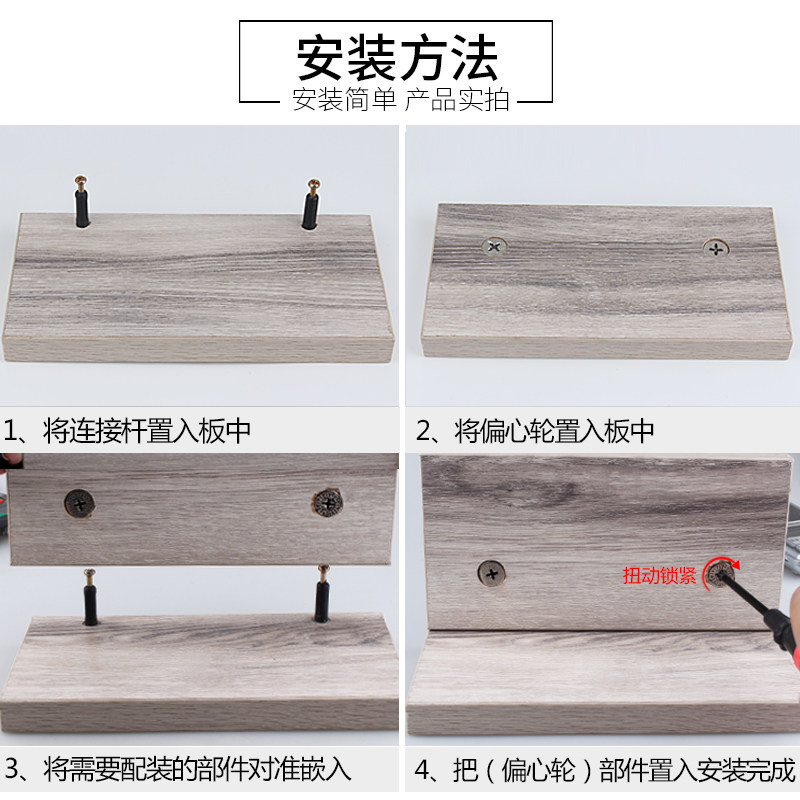 安装方法
安装简单 产品实拍

1、将连接杆置入板中

2、将偏心轮置入板中

扭动锁紧

3、将需要配装的部件对准嵌入

4、把（偏心轮）部件置入安装完成