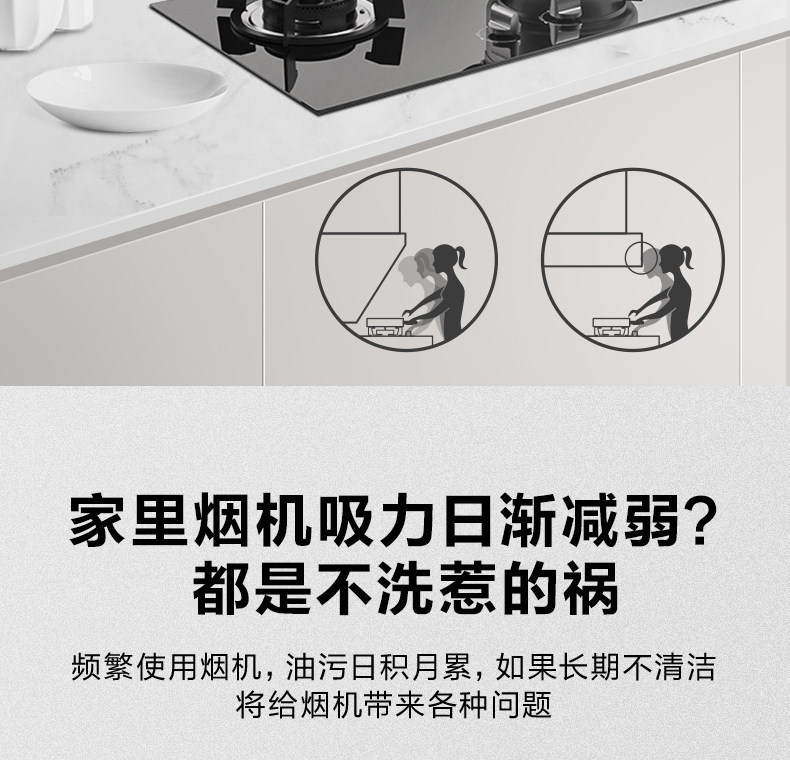 家里烟机吸力日渐减弱?
都是不洗惹的祸

频繁使用烟机，油污日积月累，如果长期不清洁
将给烟机带来各种问题