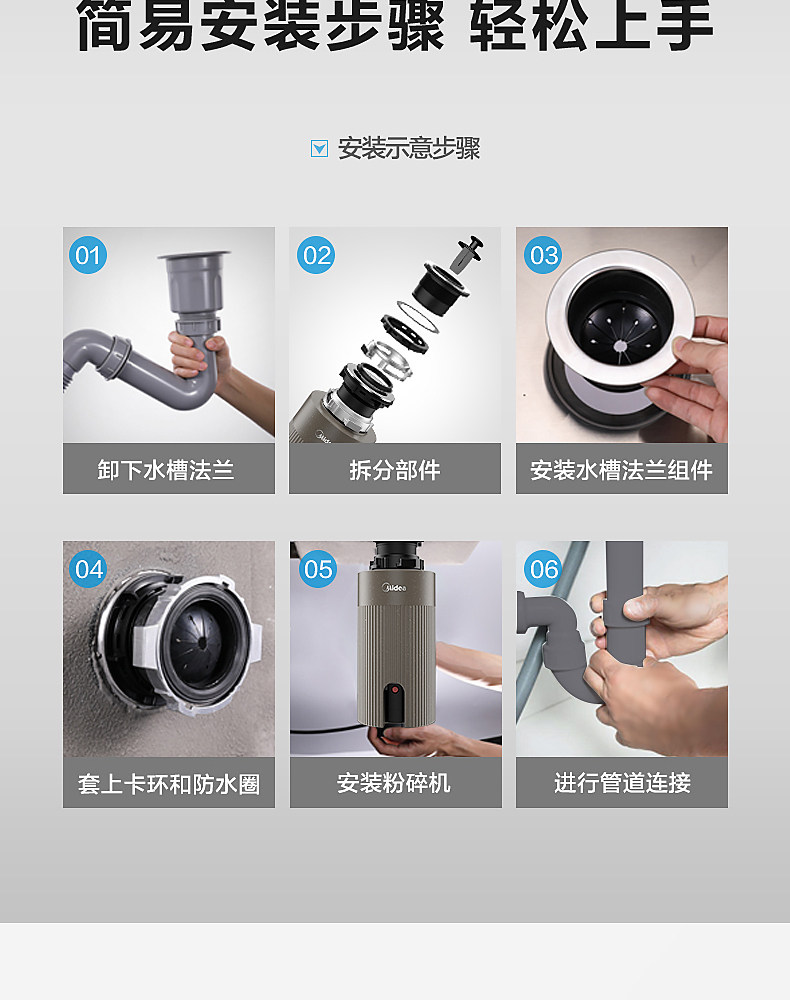 简易安装步骤 轻松上手

安装示意步骤

01
卸下水槽法兰

02
拆分部件

03
安装水槽法兰组件

04
套上卡环和防水圈

05
Midea
安装粉碎机

06
进行管道连接