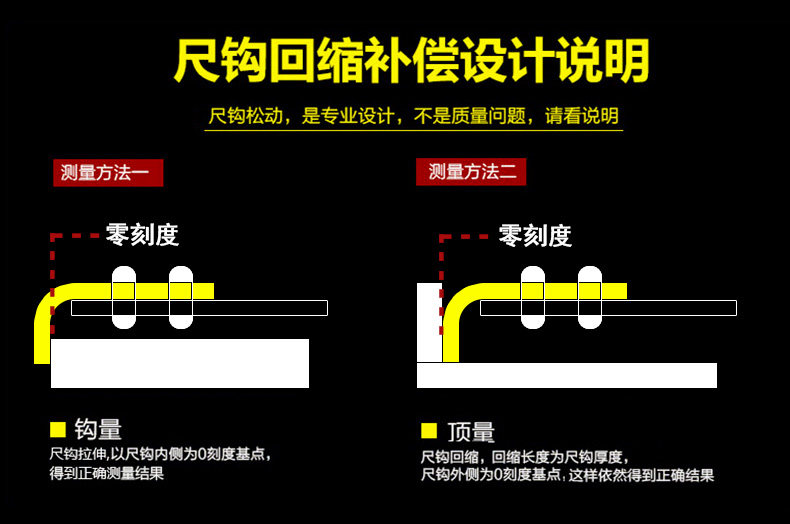 尺钩回缩补偿设计说明

尺钩松动，是专业设计，不是质量问题，请看说明

测量方法一

零刻度

钩量

尺钩拉伸，以尺钩内侧为0刻度基点，得到正确测量结果

测量方法二

零刻度

顶量

尺钩回缩，回缩长度为尺钩厚度，尺钩外侧为0刻度基点，这样依然得到正确结果