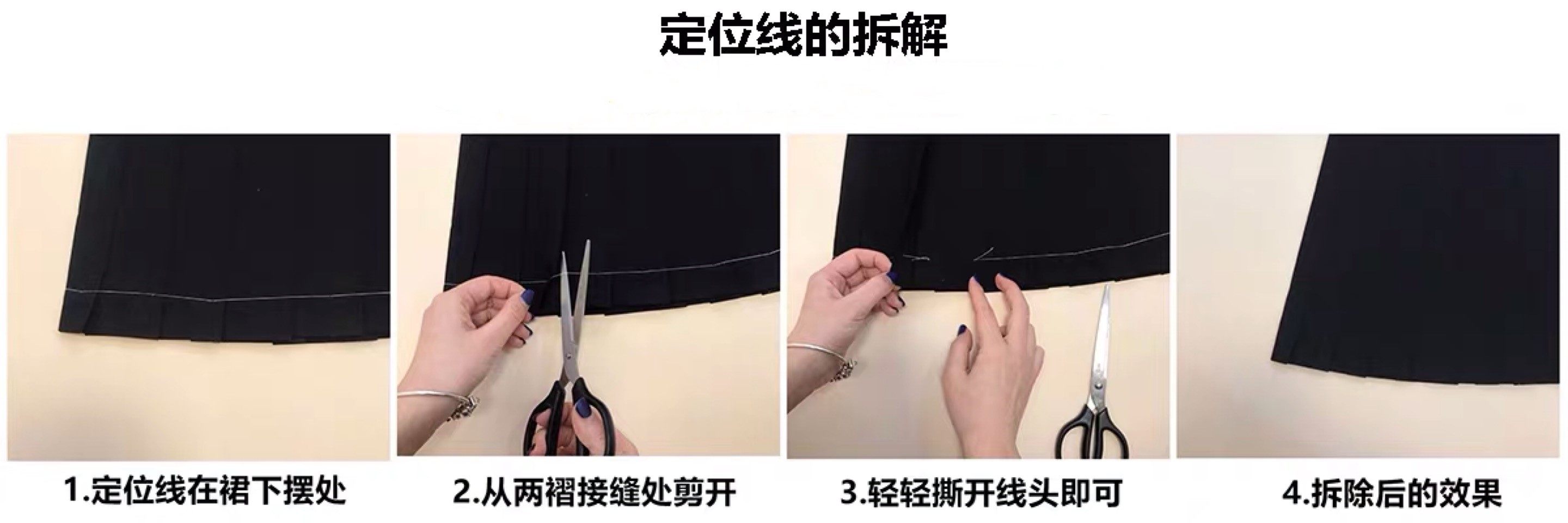 定位线的拆解

1.定位线在裙下摆处

2.从两褶接缝处剪开

3.轻轻撕开线头即可

4.拆除后的效果