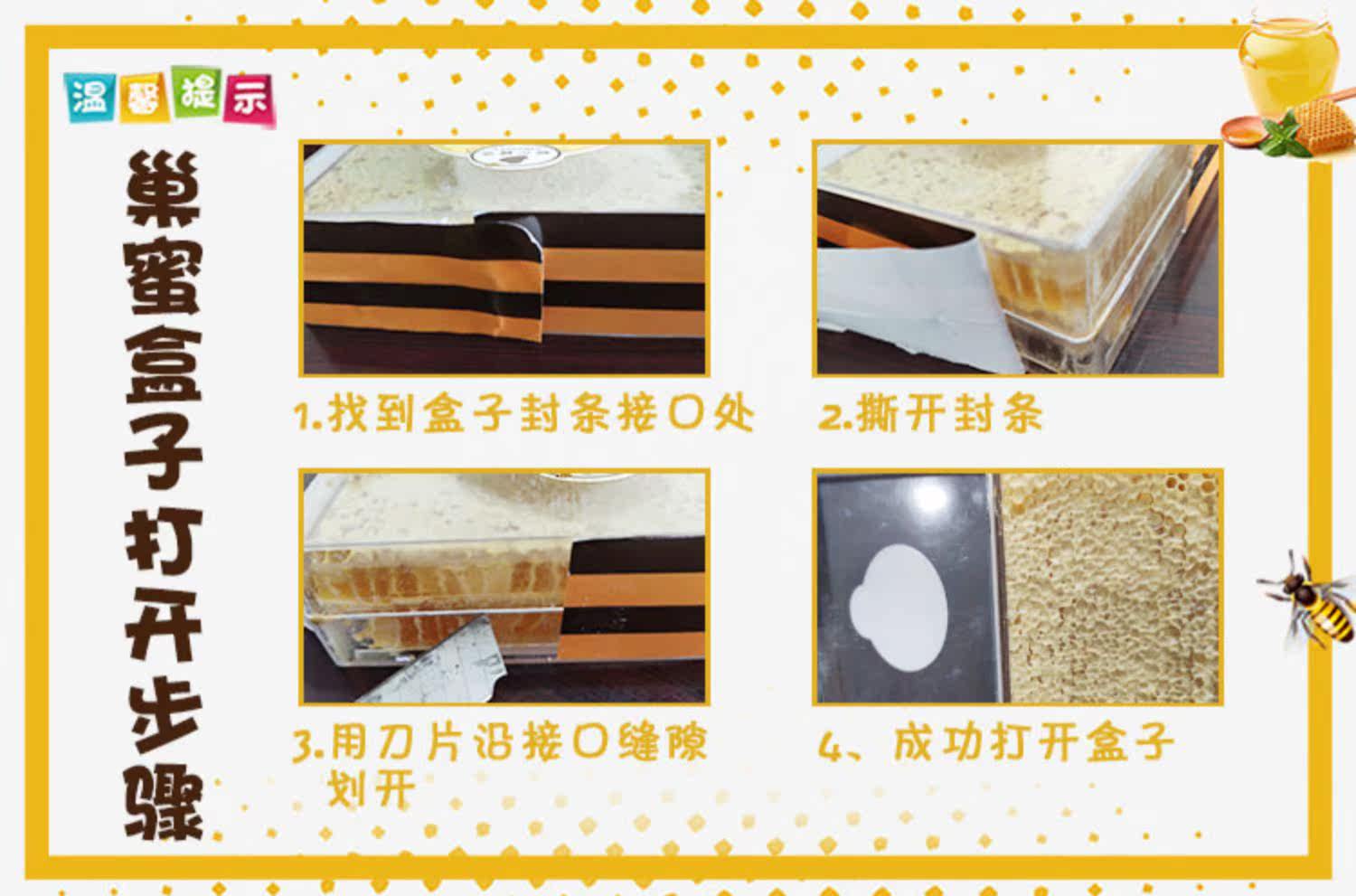 温馨提示

巢蜜盒子打开步骤

1.找到盒子封条接口处

2.撕开封条

3.用刀片沿接口缝隙划开

4、成功打开盒子