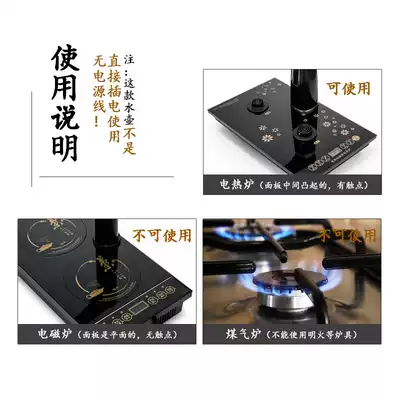 使用说明

注：这款水壶不是直接插电使用无电源线！

可使用

电热炉（面板中间凸起的，有触点）

不可使用

电磁炉（面板是平面的，无触点）

不可使用

煤气炉（不能使用明火等炉具）