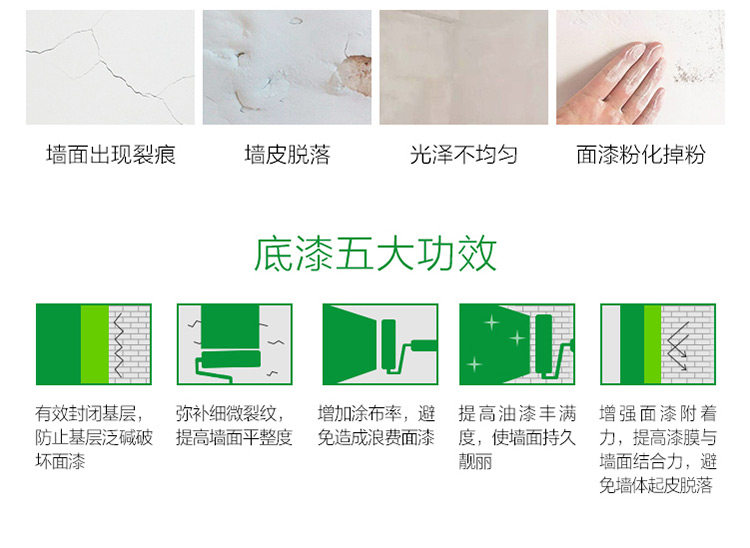 墙面出现裂痕

墙皮脱落

光泽不均匀

面漆粉化掉粉

底漆五大功效

有效封闭基层，防止基层泛碱破坏面漆

弥补细微裂纹，提高墙面平整度

增加涂布率，避免造成浪费面漆

提高油漆丰满度，使墙面持久靓丽

增强面漆附着力，提高漆膜与墙面结合力，避免墙体起皮脱落