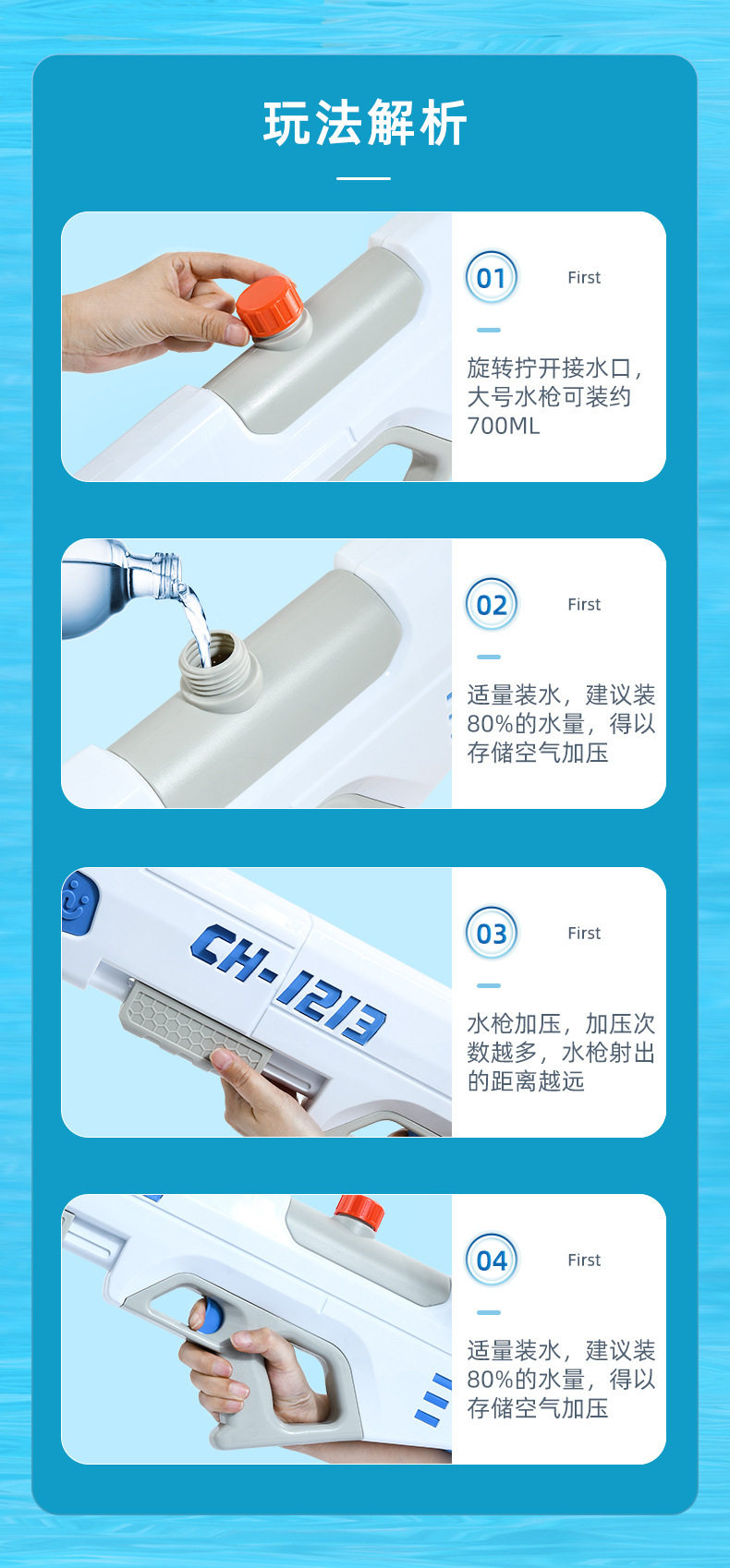 玩法解析

01

First

旋转拧开接水口，大号水枪可装约700ML

02

First

适量装水，建议装80%的水量，得以存储空气加压

CH-1213

03

First

水枪加压，加压次数越多，水枪射出的距离越远

04

First

适量装水，建议装80%的水量，得以存储空气加压