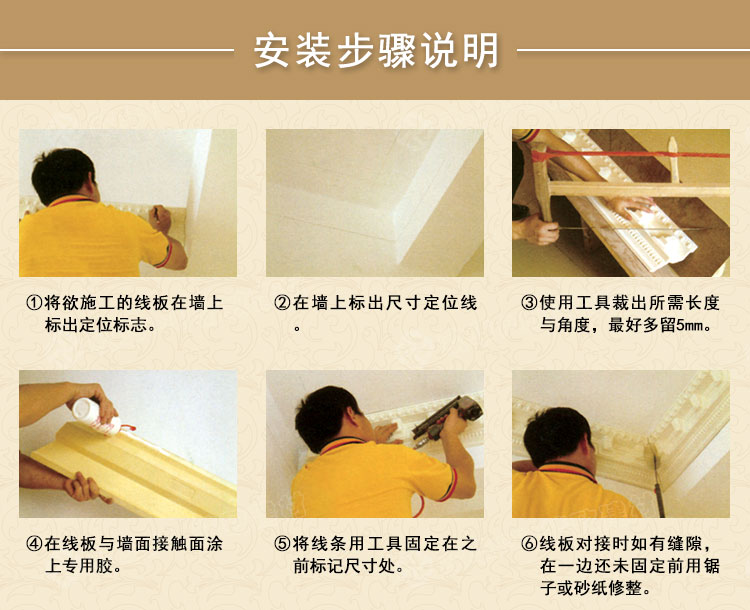 安装步骤说明

①将欲施工的线板在墙上标出定位标志。

②在墙上标出尺寸定位线。

③使用工具裁出所需长度与角度，最好多留5mm。

④在线板与墙面接触面涂上专用胶。

⑤将线条用工具固定在之前标记尺寸处。

⑥线板对接时如有缝隙，在一边还未固定前用锯子或砂纸修整。