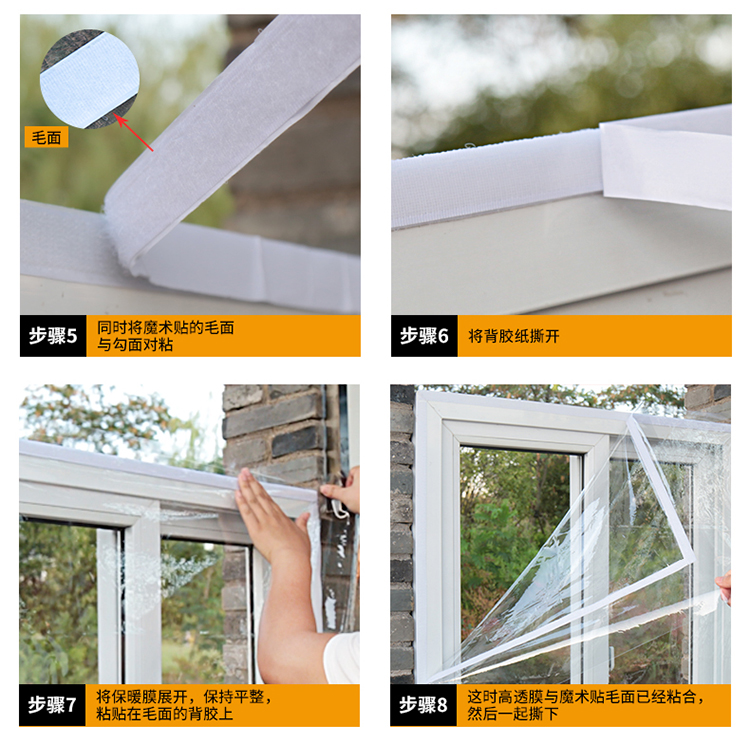 毛面

步骤5 同时将魔术贴的毛面与勾面对粘

步骤6 将背胶纸撕开

步骤7 将保暖膜展开，保持平整，粘贴在毛面的背胶上

步骤8 这时高透膜与魔术贴毛面已经粘合，然后一起撕下