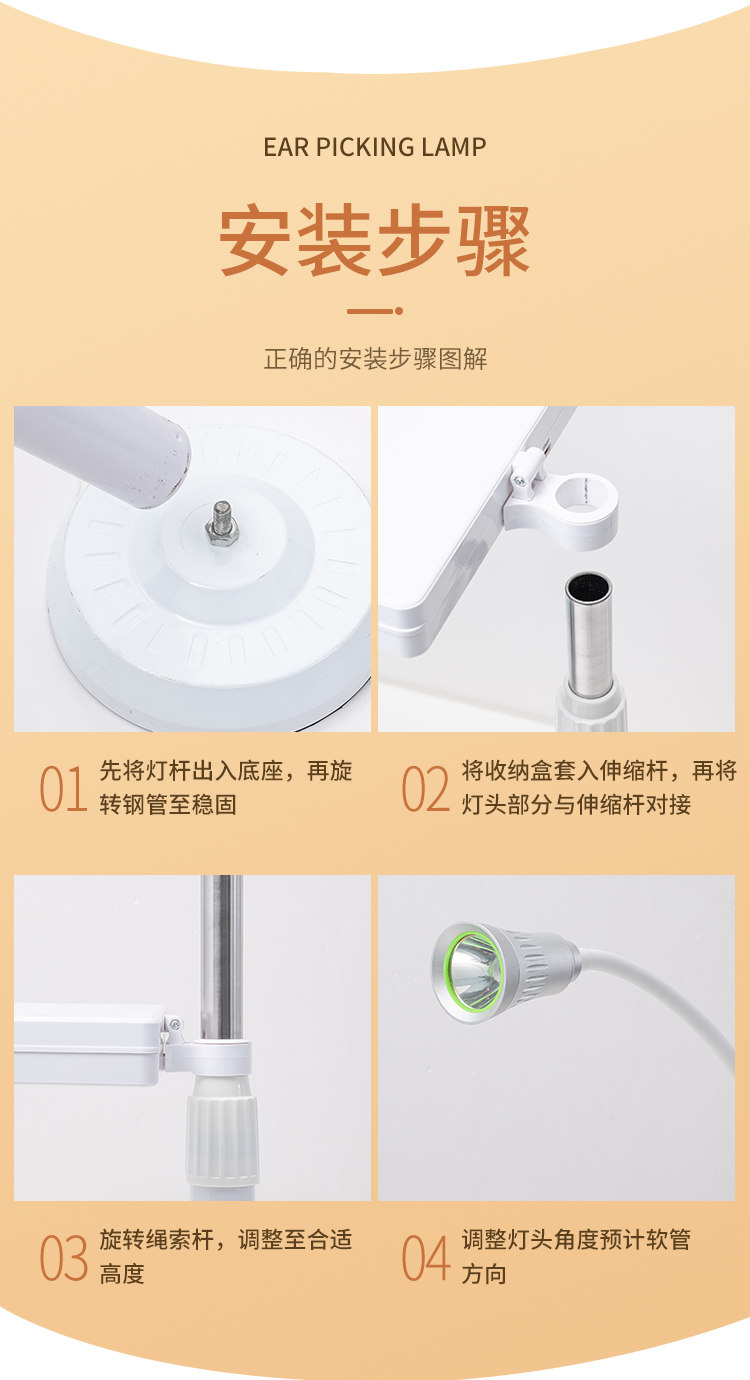 EAR PICKING LAMP

安装步骤

正确的安装步骤图解

01 先将灯杆出入底座，再旋转钢管至稳固

02 将收纳盒套入伸缩杆，再将灯头部分与伸缩杆对接

03 旋转绳索杆，调整至合适高度

04 调整灯头角度预计软管方向