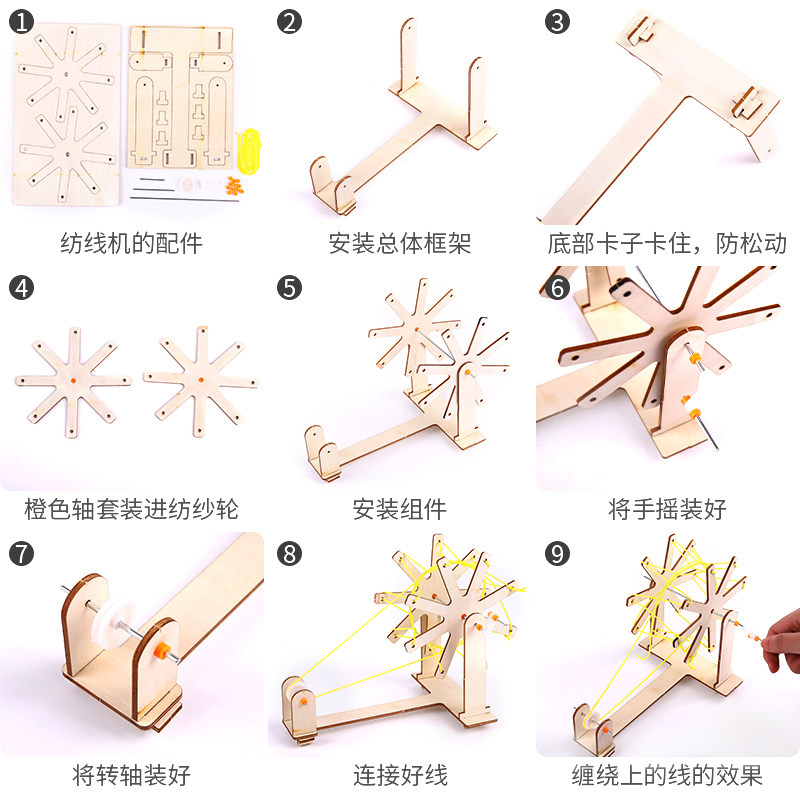 1
纺线机的配件

2
安装总体框架

3
底部卡子卡住，防松动

4
橙色轴套装进纺纱轮

5
安装组件

6
将手摇装好

7
将转轴装好

8
连接好线

9
缠绕上的线的效果