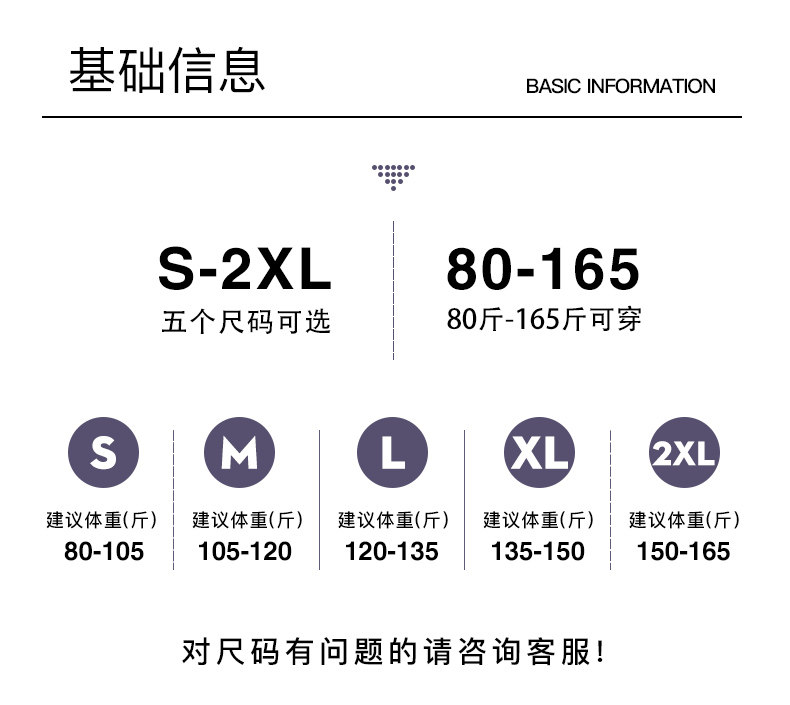 基础信息

BASIC INFORMATION

S-2XL
五个尺码可选

80-165
80斤-165斤可穿

S
建议体重(斤)
80-105

M
建议体重(斤)
105-120

L
建议体重(斤)
120-135

XL
建议体重(斤)
135-150

2XL
建议体重(斤)
150-165

对尺码有问题的请咨询客服!