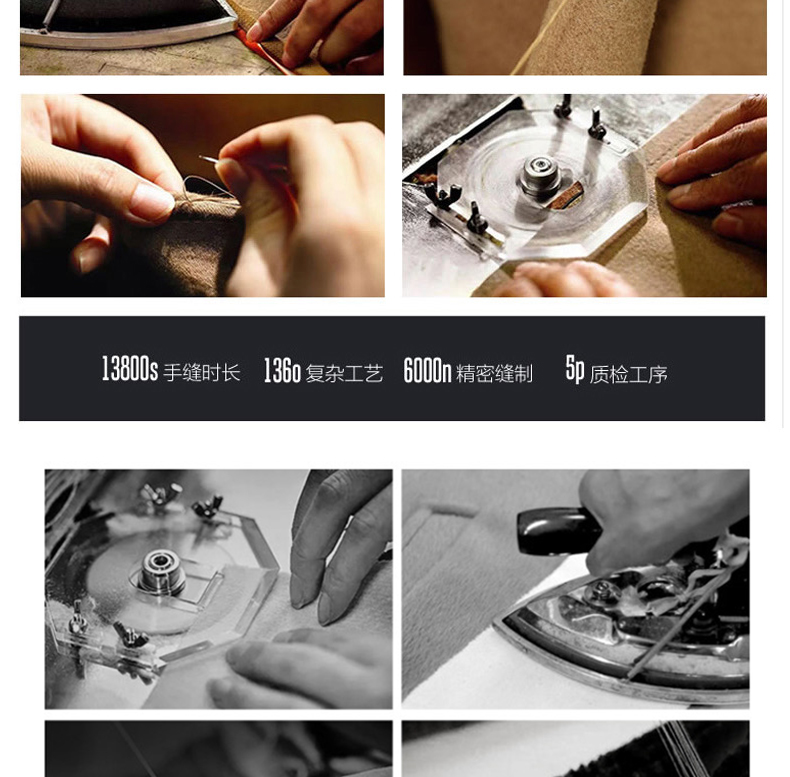 13800s 手缝时长 136o 复杂工艺 6000n 精密缝制 5p 质检工序