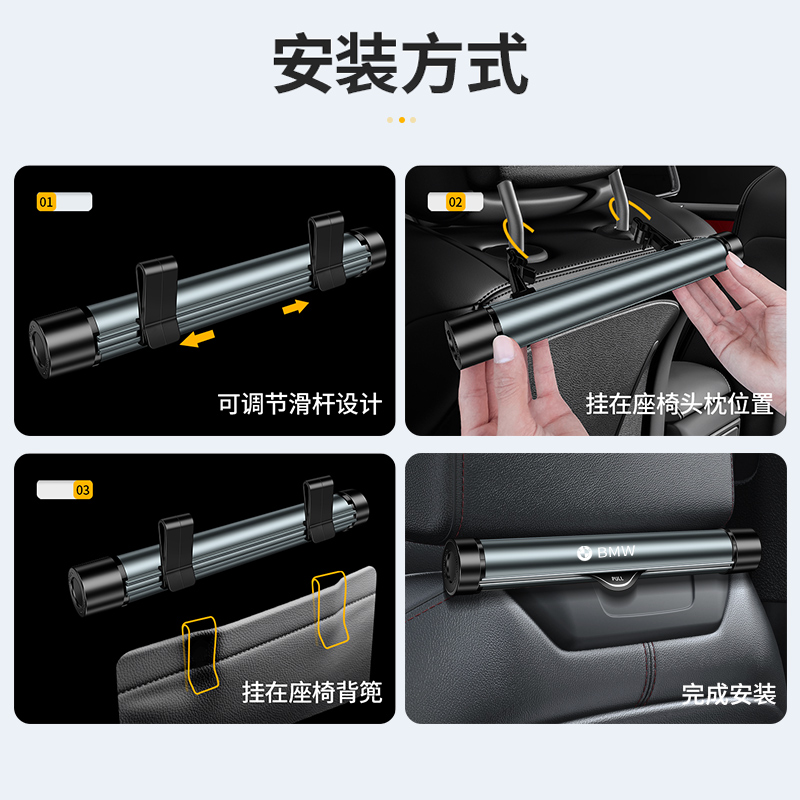 安装方式

01

可调节滑杆设计

02

挂在座椅头枕位置

03

挂在座椅背篼

BMW

PULL

完成安装