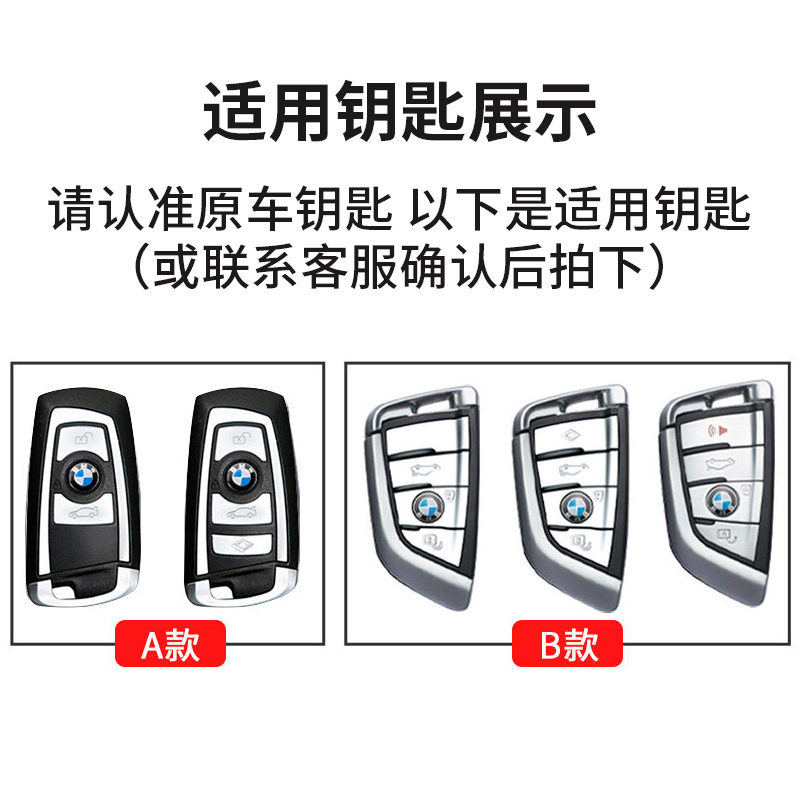 适用钥匙展示

请认准原车钥匙 以下是适用钥匙
（或联系客服确认后拍下）

A款

B款