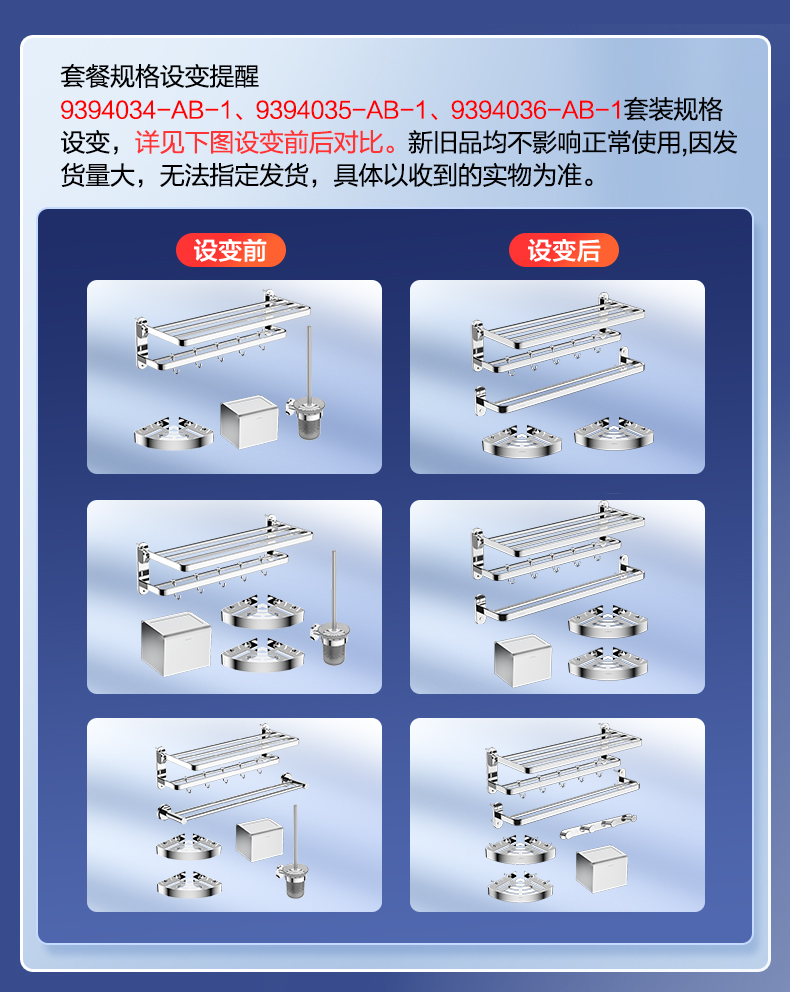 套餐规格设变提醒
9394034-AB-1、9394035-AB-1、9394036-AB-1套装规格设变，详见下图设变前后对比。新旧品均不影响正常使用,因发货量大，无法指定发货，具体以收到的实物为准。

设变前

设变后