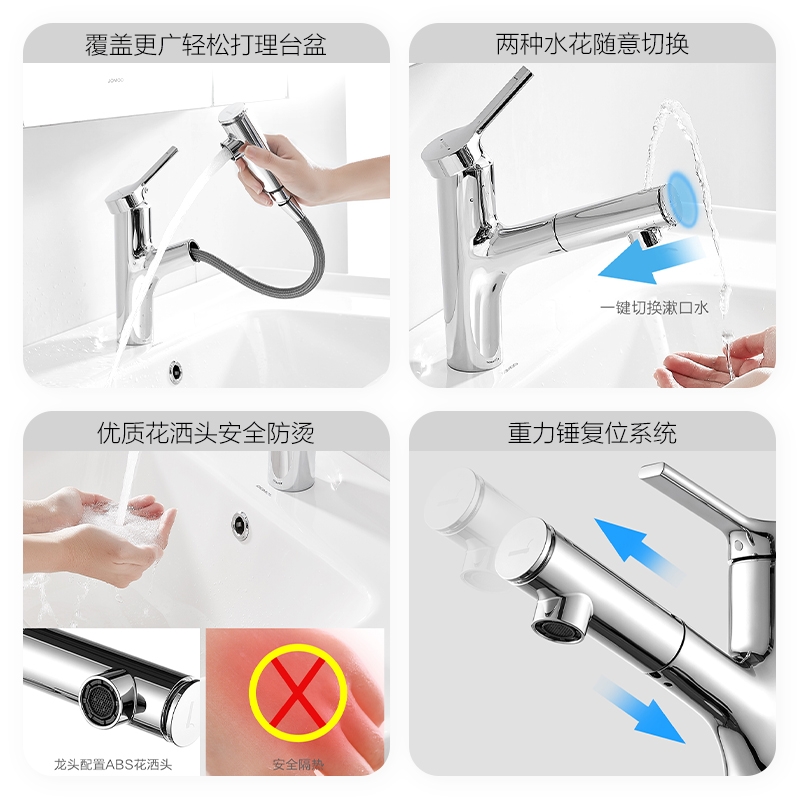 覆盖更广轻松打理台盆

两种水花随意切换

一键切换漱口水

优质花洒头安全防烫

龙头配置ABS花洒头

安全隔热

重力锤复位系统