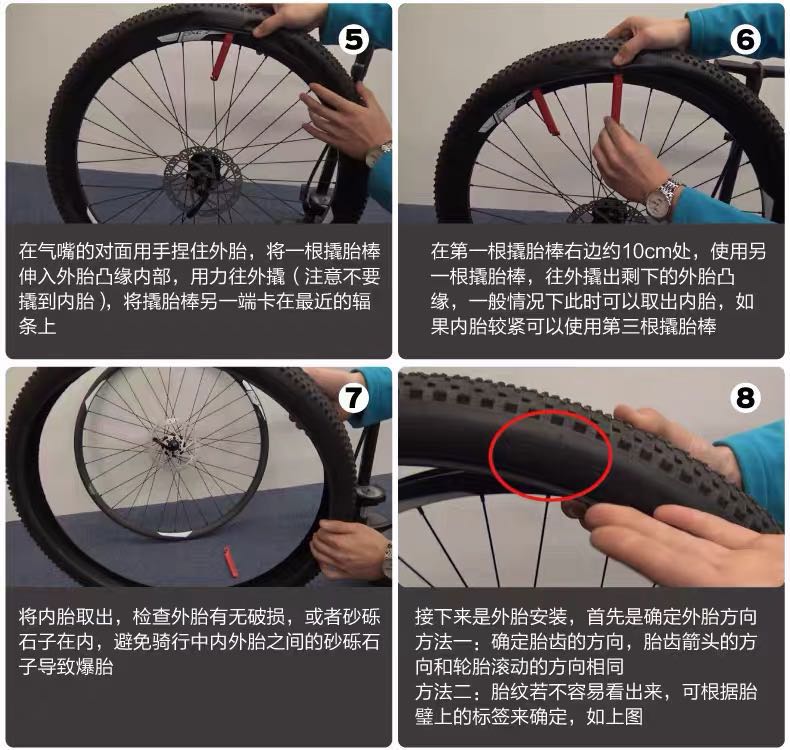 5

在气嘴的对面用手捏住外胎，将一根撬胎棒伸入外胎凸缘内部，用力往外撬（注意不要撬到内胎），将撬胎棒另一端卡在最近的辐条上

6

在第一根撬胎棒右边约10cm处，使用另一根撬胎棒，往外撬出剩下的外胎凸缘，一般情况下此时可以取出内胎，如果内胎较紧可以使用第三根撬胎棒

7

将内胎取出，检查外胎有无破损，或者砂砾石子在内，避免骑行中内外胎之间的砂砾石子导致爆胎

8

接下来是外胎安装，首先是确定外胎方向
方法一：确定胎齿的方向，胎齿箭头的方向和轮胎滚动的方向相同
方法二：胎纹若不容易看出来，可根据胎壁上的标签来确定，如上图