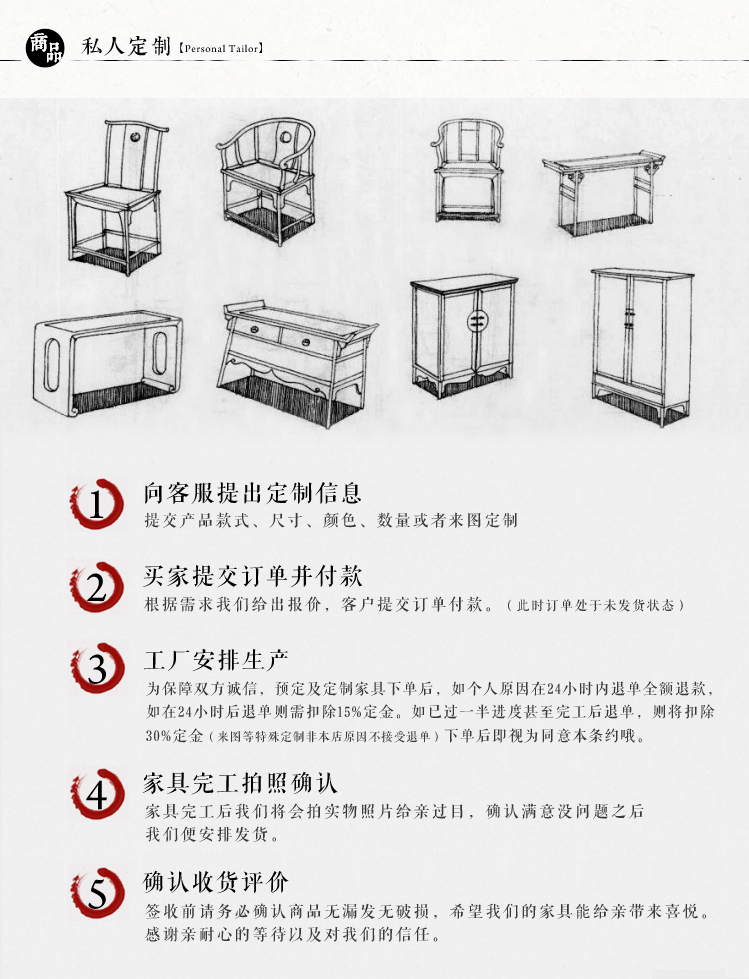 商品 私人定制【Personal Tailor】

1 向客服提出定制信息
提交产品款式、尺寸、颜色、数量或者来图定制

2 买家提交订单并付款
根据需求我们给出报价，客户提交订单付款。（此时订单处于未发货状态）

3 工厂安排生产
为保障双方诚信，预定及定制家具下单后，如个人原因在24小时内退单全额退款，如在24小时后退单则需扣除15%定金。如已过一半进度甚至完工后退单，则将扣除30%定金（来图等特殊定制非本店原因不接受退单）下单后即视为同意本条约哦。

4 家具完工拍照确认
家具完工后我们将会拍实物照片给亲过目，确认满意没问题之后我们便安排发货。

5 确认收货评价
签收前请务必确认商品无漏发无破损，希望我们的家具能给亲带来喜悦。感谢亲耐心的等待以及对我们的信任。