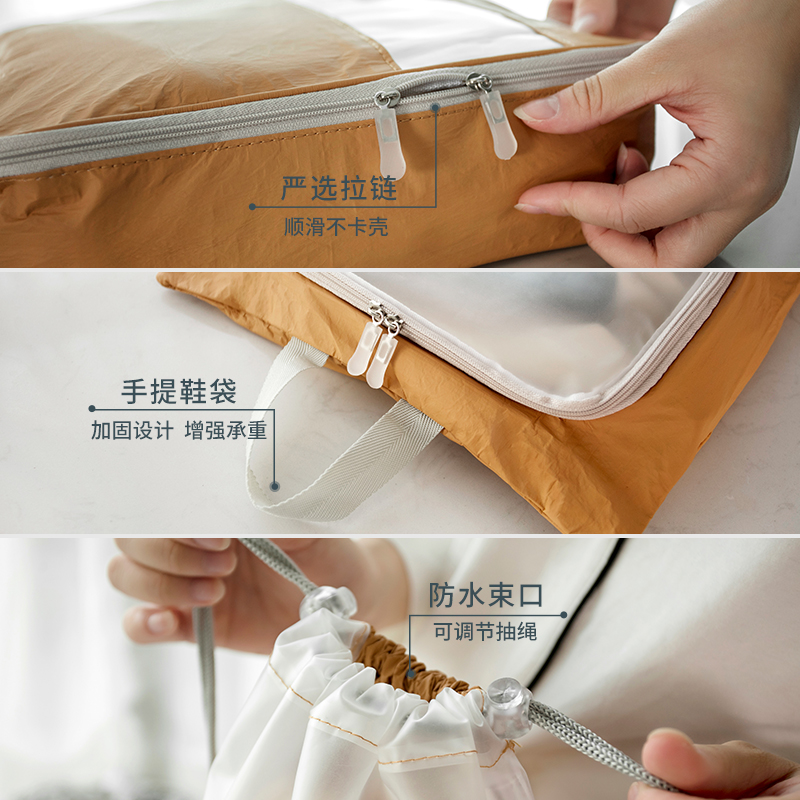 严选拉链
顺滑不卡壳

手提鞋袋
加固设计 增强承重

防水束口
可调节抽绳