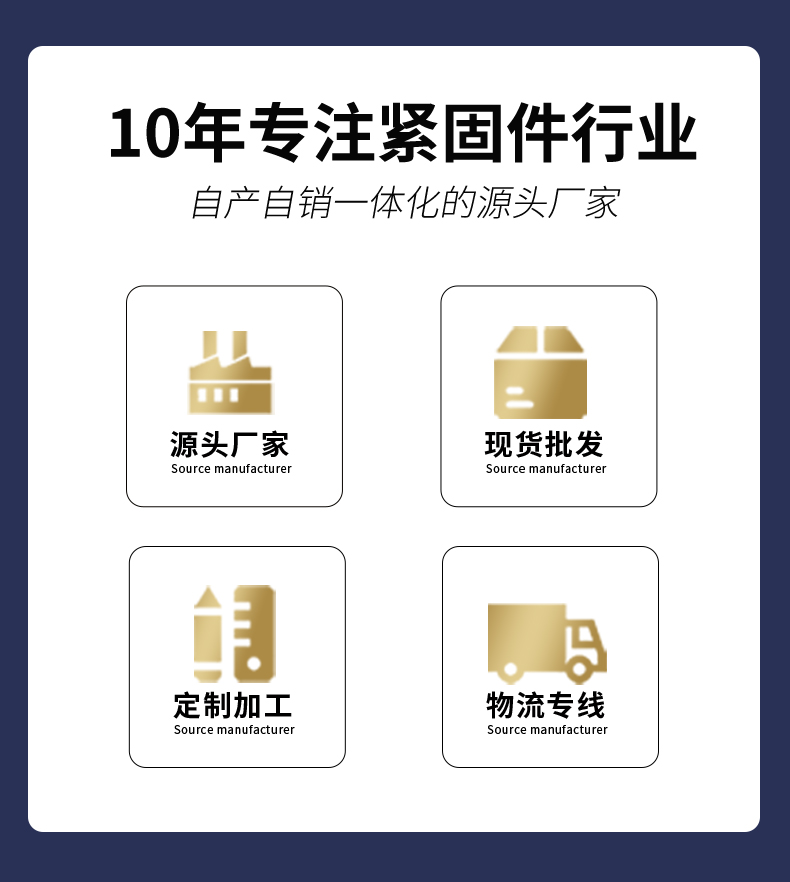 10年专注紧固件行业

自产自销一体化的源头厂家

源头厂家
Source manufacturer

现货批发
Source manufacturer

定制加工
Source manufacturer

物流专线
Source manufacturer