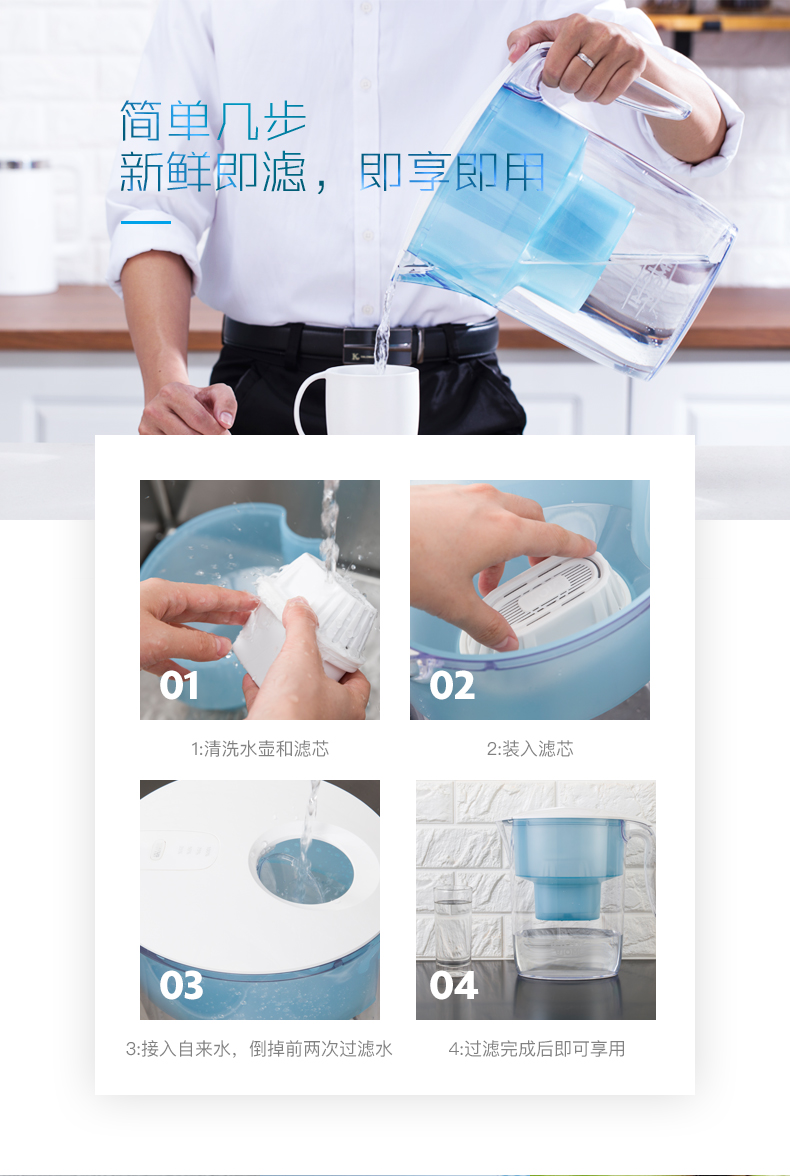 简单几步
新鲜即滤，即享即用

01

1:清洗水壶和滤芯

02

2:装入滤芯

03

3:接入自来水，倒掉前两次过滤水

04

4:过滤完成后即可享用