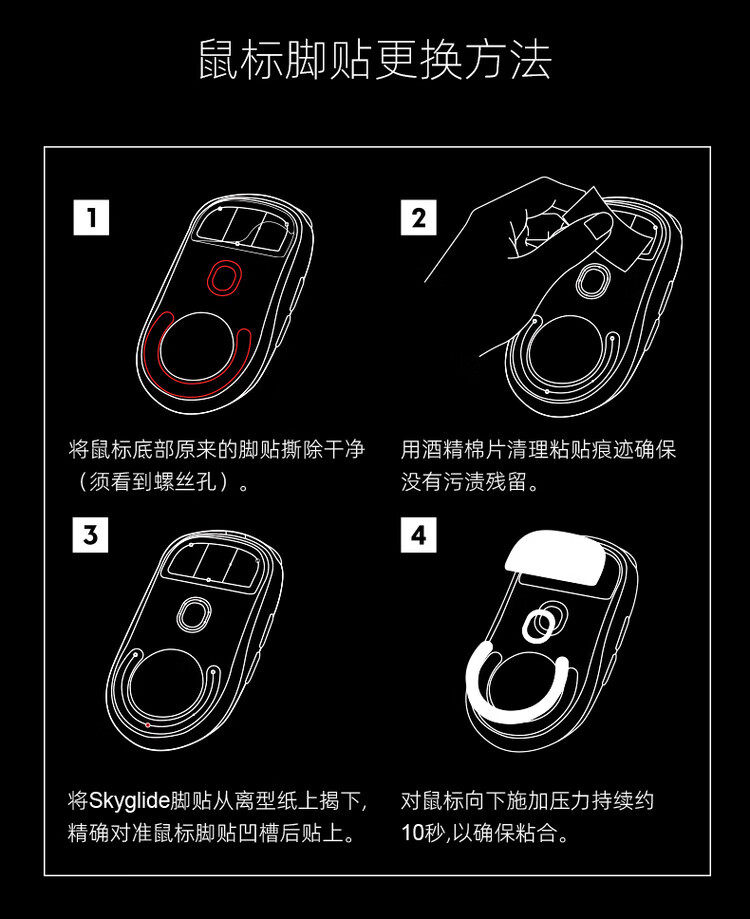 鼠标脚贴更换方法

1

将鼠标底部原来的脚贴撕除干净（须看到螺丝孔）。

2

用酒精棉片清理粘贴痕迹确保没有污渍残留。

3

将Skyglide脚贴从离型纸上揭下，精确对准鼠标脚贴凹槽后贴上。

4

对鼠标向下施加压力持续约10秒,以确保粘合。