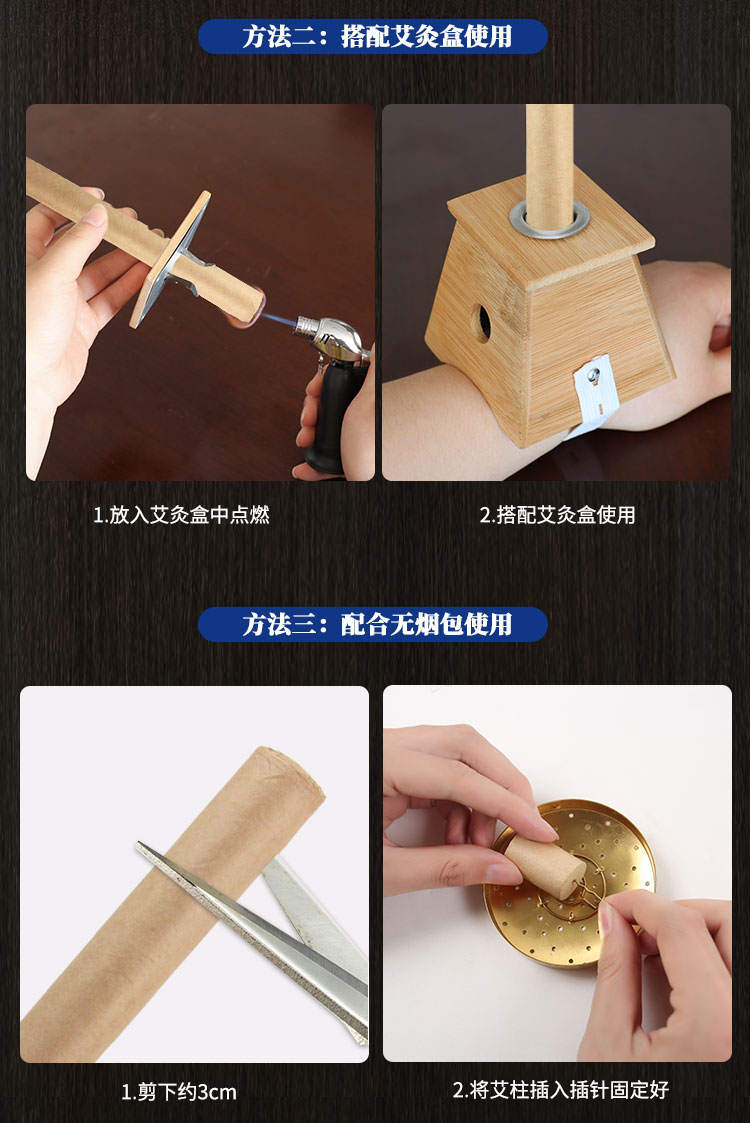 方法二：搭配艾灸盒使用

1.放入艾灸盒中点燃

2.搭配艾灸盒使用

方法三：配合无烟包使用

1.剪下约3cm

2.将艾柱插入插针固定好