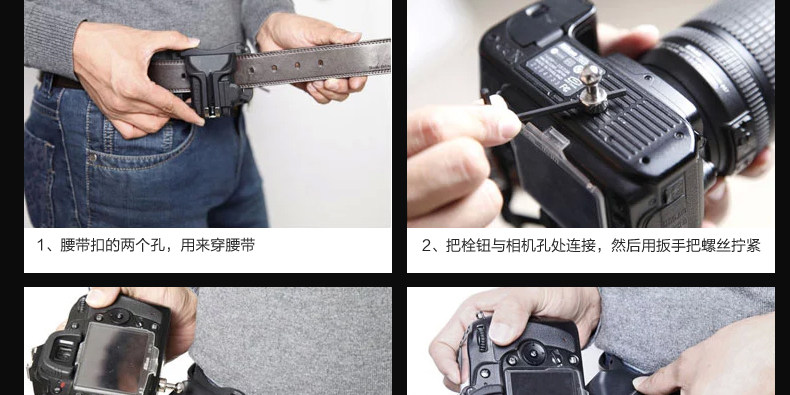 1、腰带扣的两个孔，用来穿腰带

2、把栓钮与相机孔处连接，然后用扳手把螺丝拧紧