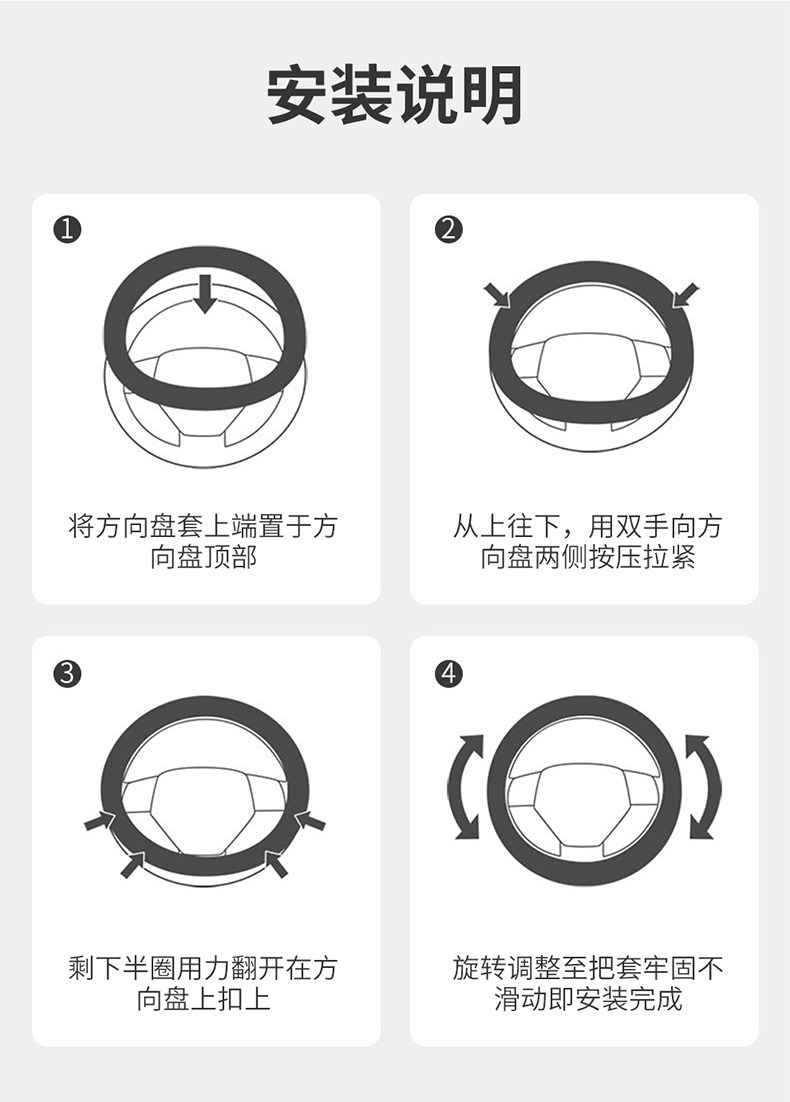 安装说明

❶

将方向盘套上端置于方向盘顶部

❷

从上往下，用双手向方向盘两侧按压拉紧

❸

剩下半圈用力翻开在方向盘上扣上

❹

旋转调整至把套牢固不滑动即安装完成