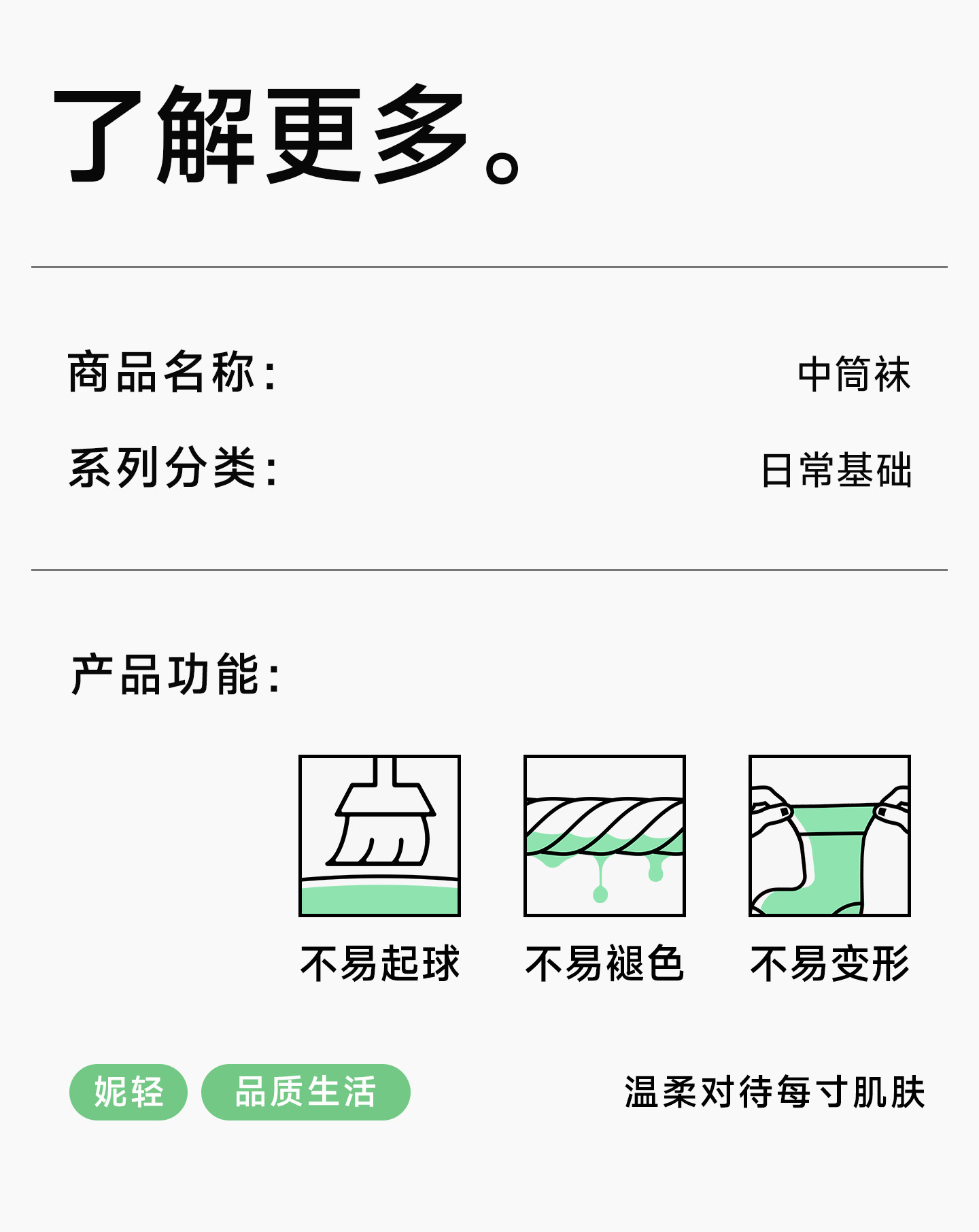 了解更多。

商品名称: 中筒袜

系列分类: 日常基础

产品功能:

不易起球 不易褪色 不易变形

妮轻 品质生活 温柔对待每寸肌肤