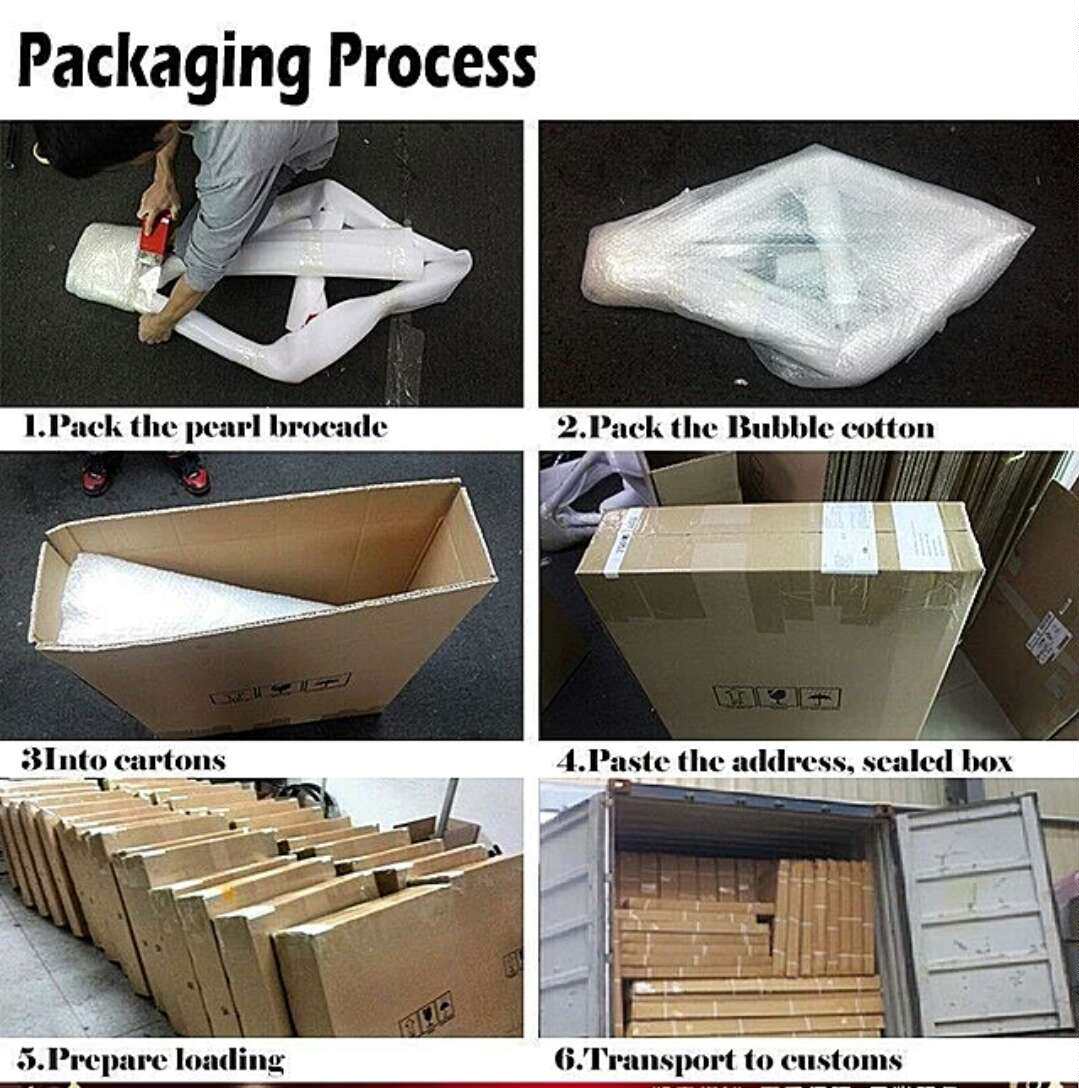 Packaging Process

1.Pack the pearl brocade

2.Pack the Bubble cotton

3Into cartons

4.Paste the address, sealed box

5.Prepare loading

6.Transport to customs