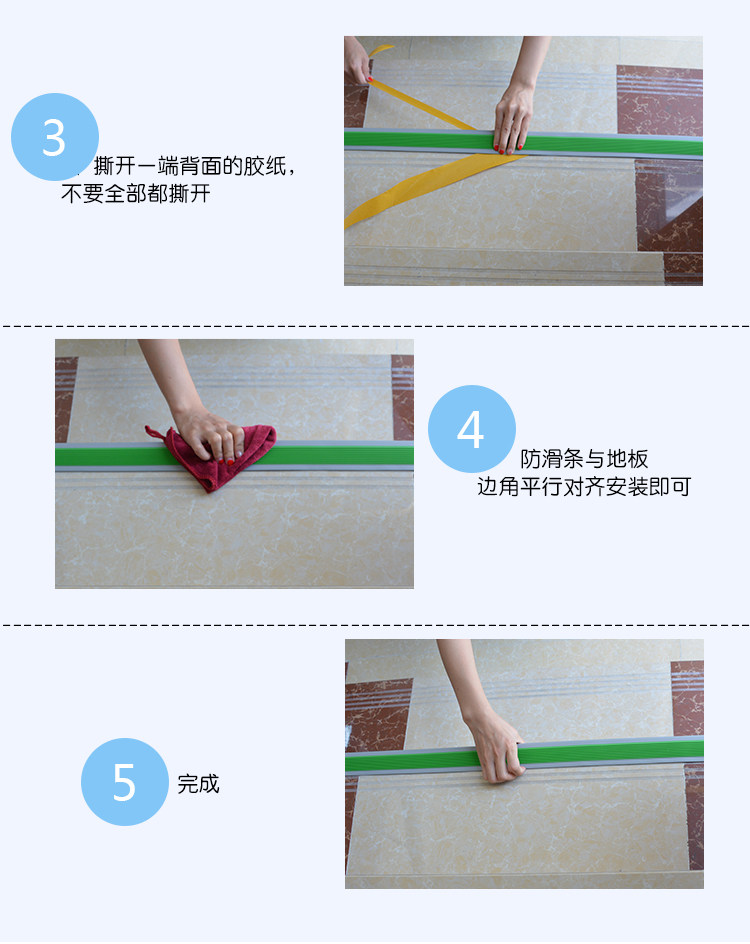 3

撕开一端背面的胶纸，不要全部都撕开

4

防滑条与地板边角平行对齐安装即可

5

完成