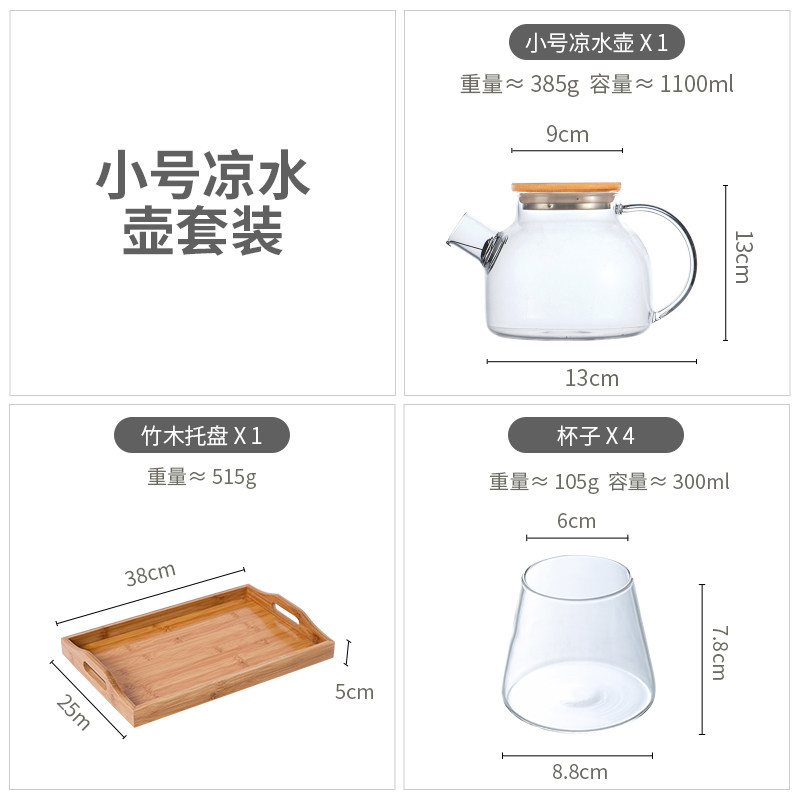 小号凉水壶套装

小号凉水壶 X 1

重量≈ 385g 容量≈ 1100ml

9cm

13cm

13cm

竹木托盘 X 1

重量≈ 515g

38cm

25m

5cm

杯子 X 4

重量≈ 105g 容量≈ 300ml

6cm

7.8cm

8.8cm