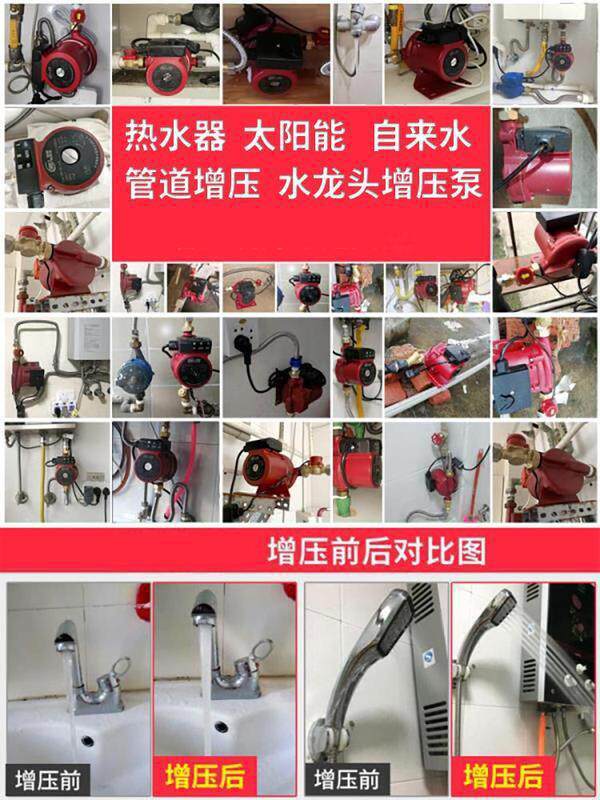 热水器 太阳能 自来水
管道增压 水龙头增压泵

增压前后对比图

增压前
增压后
增压前
增压后