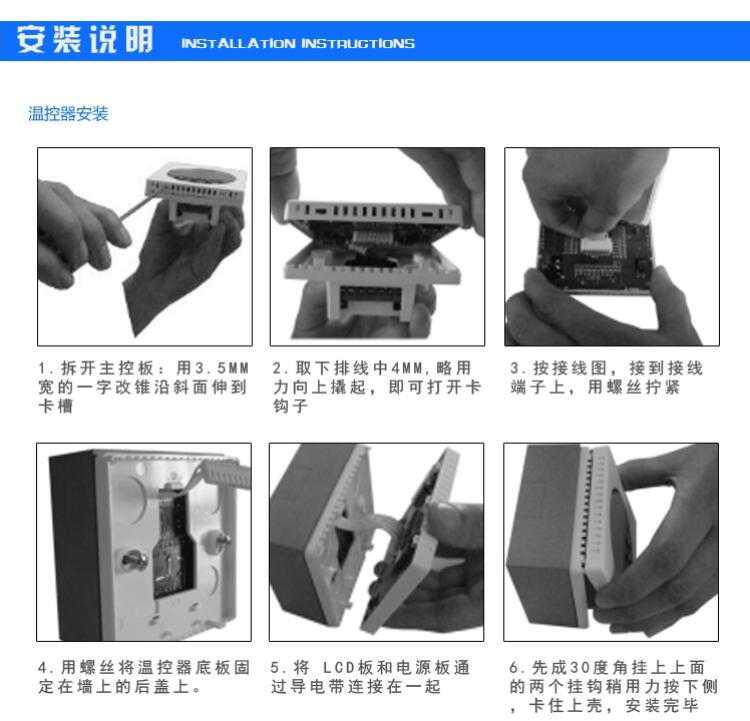 安装说明 INSTALLATION INSTRUCTIONS

温控器安装

1. 拆开主控板：用3.5MM宽的一字改锥沿斜面伸到卡槽

2. 取下排线中4MM，略用力向上撬起，即可打开卡钩子

3. 按接线图，接到接线端子上，用螺丝拧紧

4. 用螺丝将温控器底板固定在墙上的后盖上。

5. 将 LCD板和电源板通过导电带连接在一起

6. 先成30度角挂上上面的两个挂钩稍用力按下侧，卡住上壳，安装完毕