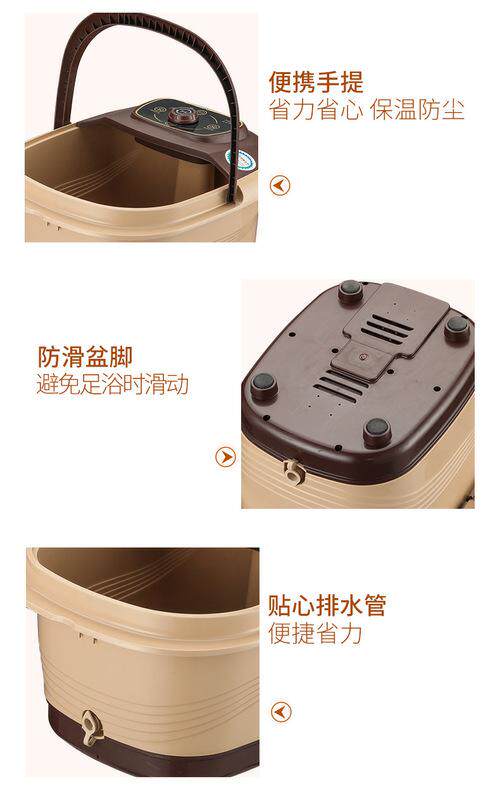 便携手提
省力省心 保温防尘

防滑盆脚
避免足浴时滑动

贴心排水管
便捷省力