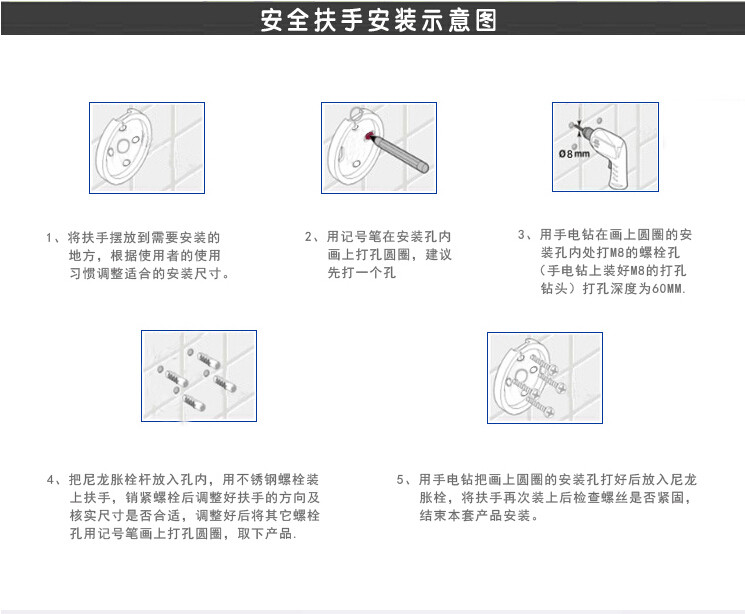 安全扶手安装示意图

Ø8mm

1、将扶手摆放到需要安装的地方，根据使用者的使用习惯调整适合的安装尺寸。

2、用记号笔在安装孔内画上打孔圆圈，建议先打一个孔

3、用手电钻在画上圆圈的安装孔内处打M8的螺栓孔（手电钻上装好M8的打孔钻头）打孔深度为60MM.

4、把尼龙胀栓杆放入孔内，用不锈钢螺栓装上扶手，销紧螺栓后调整好扶手的方向及核实尺寸是否合适，调整好后将其它螺栓孔用记号笔画上打孔圆圈，取下产品.

5、用手电钻把画上圆圈的安装孔打好后放入尼龙胀栓，将扶手再次装上后检查螺丝是否紧固，结束本套产品安装。