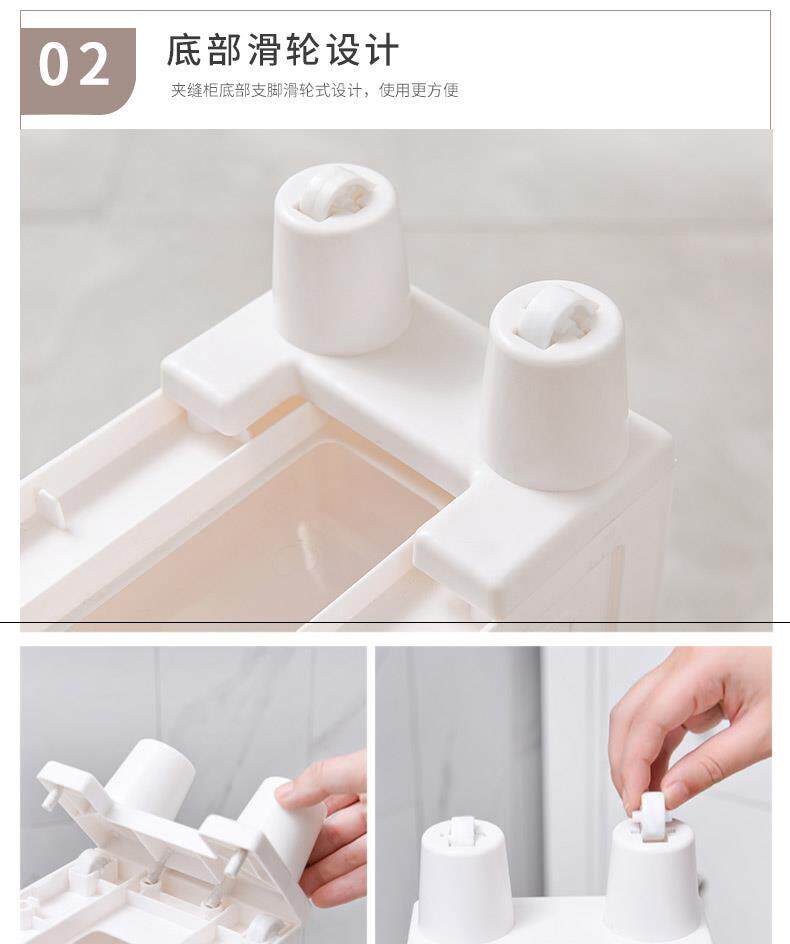 02
底部滑轮设计
夹缝柜底部支脚滑轮式设计，使用更方便