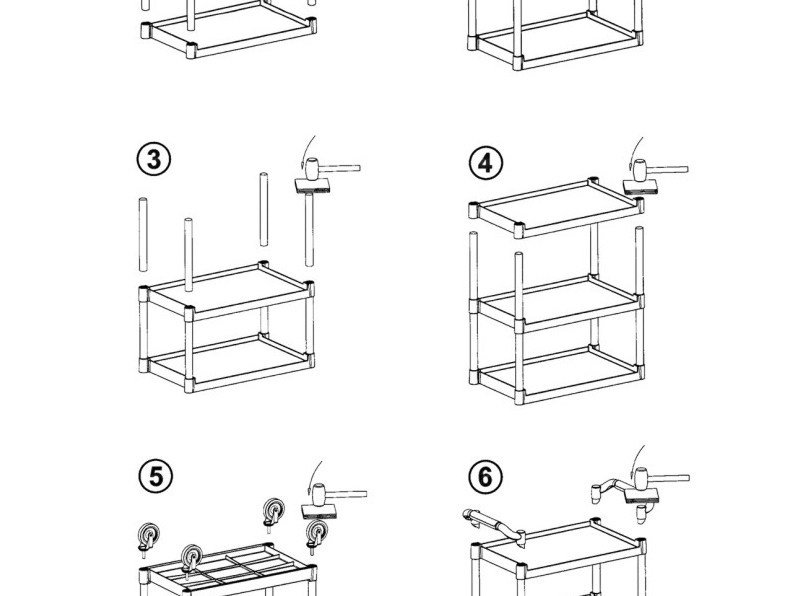 3

4

5

6