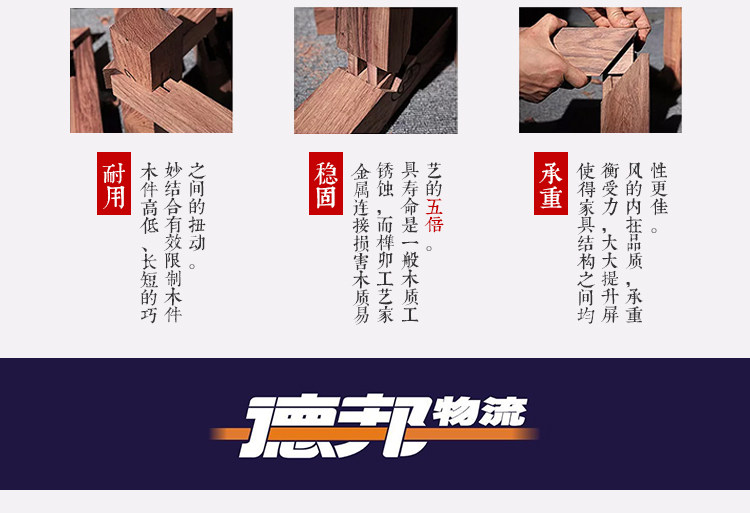 耐用

木件高低、长短的巧妙结合有效限制木件之间的扭动。

稳固

金属连接损害木质易锈蚀，而榫卯工艺家具寿命是一般木质工艺的五倍。

承重

使得家具结构之间均衡受力，大大提升屏风的内在品质，承重性更佳。

德邦物流