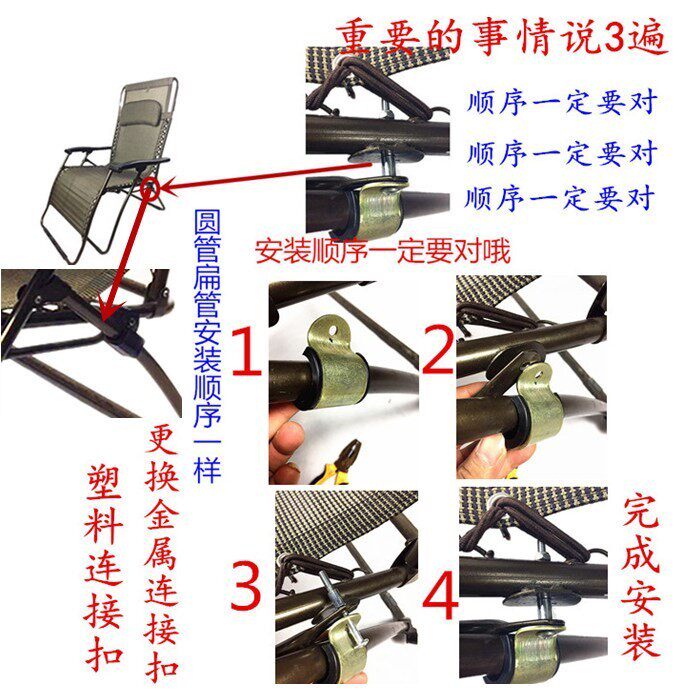 重要的事情说3遍

顺序一定要对

顺序一定要对

顺序一定要对

安装顺序一定要对哦

圆管扁管安装顺序一样

塑料连接扣

更换金属连接扣

1

2

3

4

完成安装