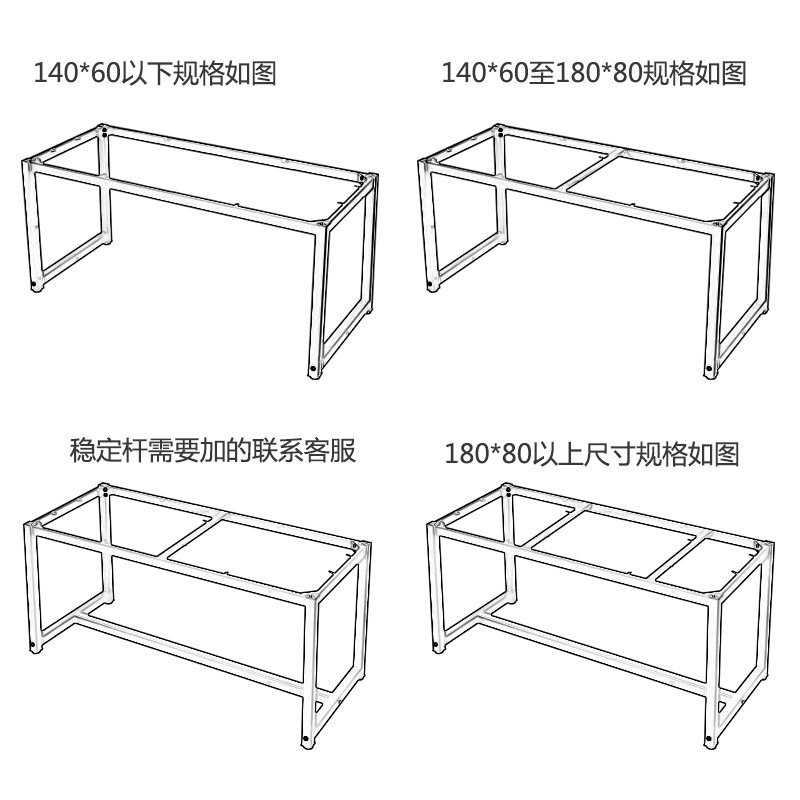 140*60以下规格如图

140*60至180*80规格如图

稳定杆需要加的联系客服

180*80以上尺寸规格如图